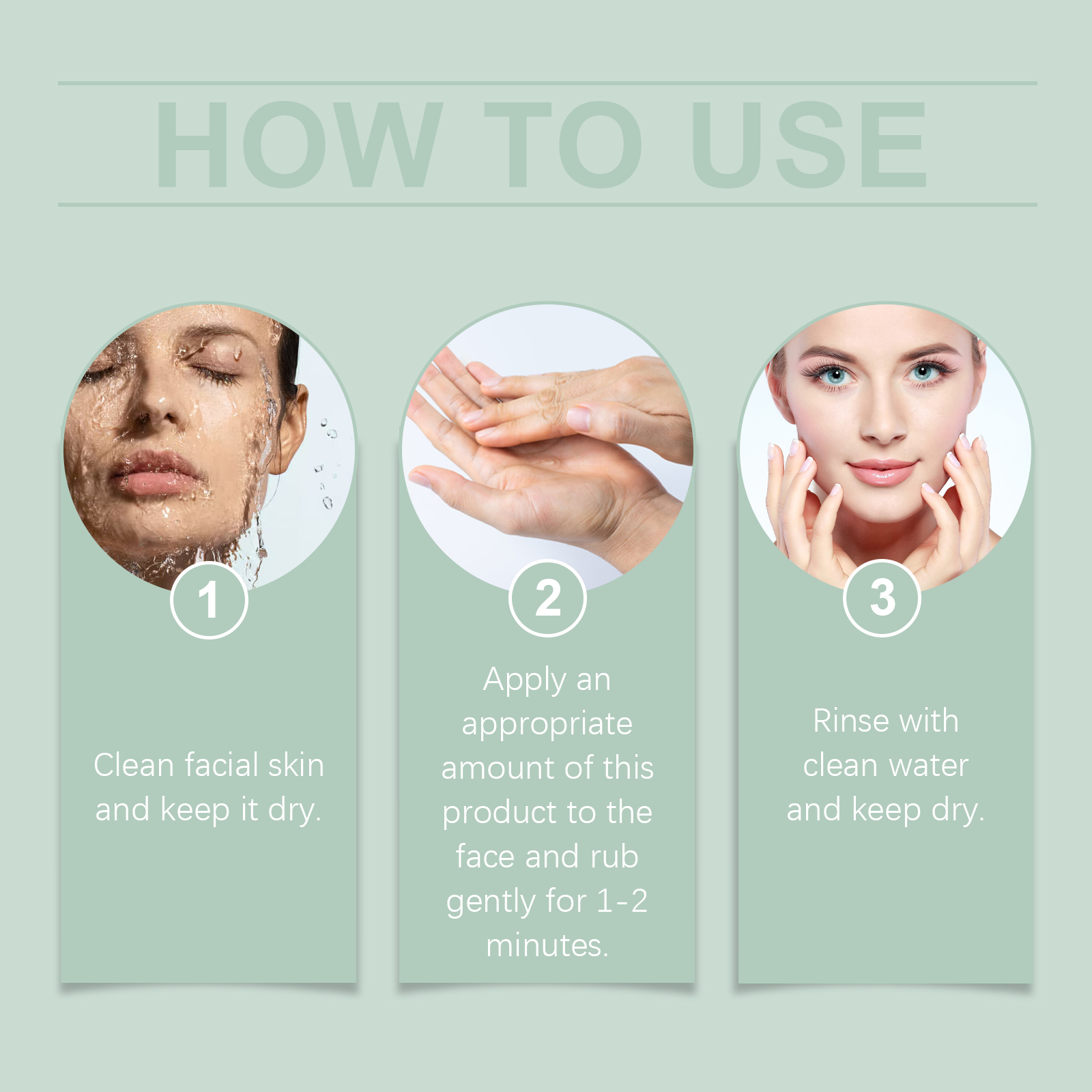 HOW TO USE

1

Clean facial skin and keep it dry.

2

Apply an appropriate amount of this product to the face and rub gently for 1-2 minutes.

3

Rinse with clean water and keep dry.