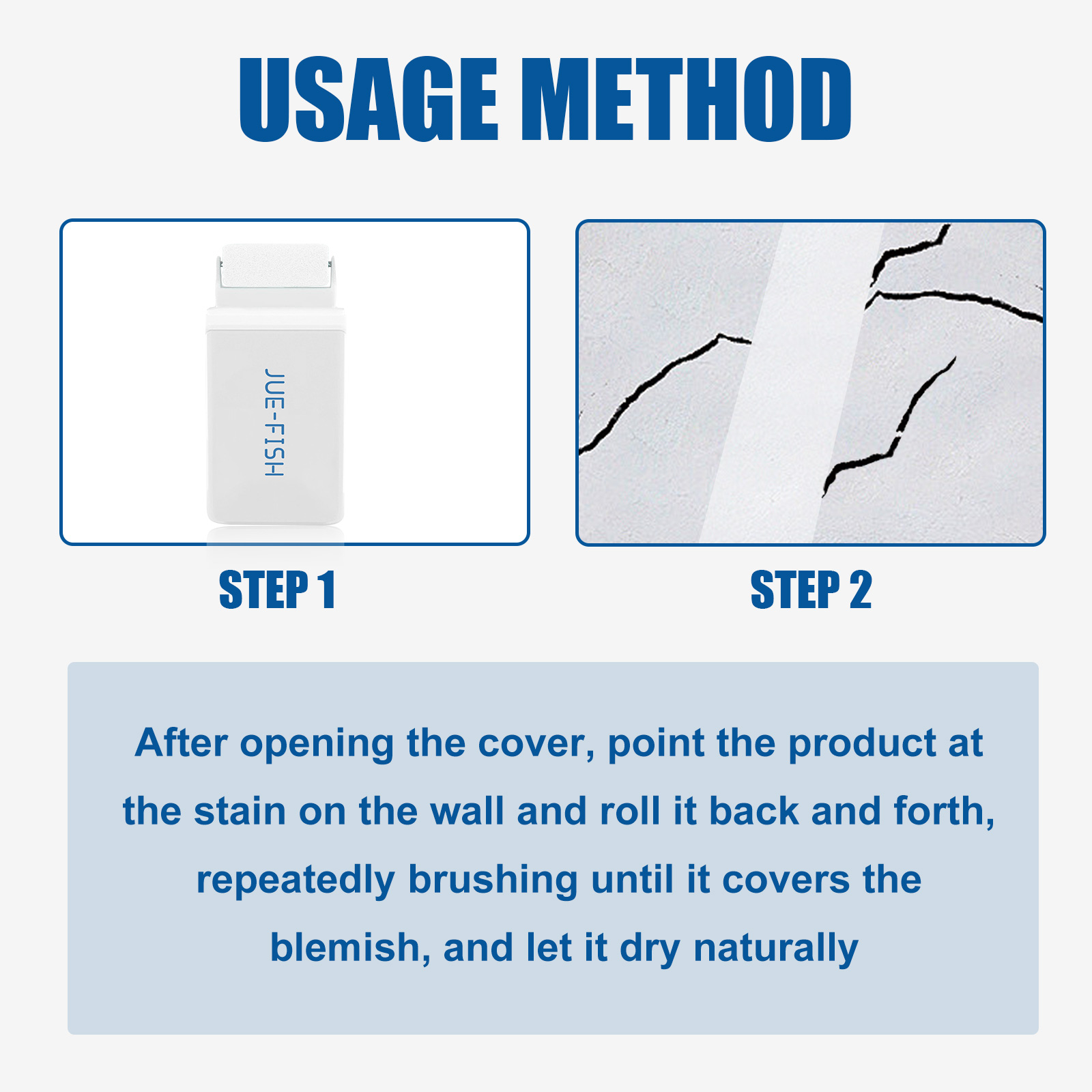 USAGE METHOD

JUE-FISH

STEP 1

STEP 2

After opening the cover, point the product at the stain on the wall and roll it back and forth, repeatedly brushing until it covers the blemish, and let it dry naturally