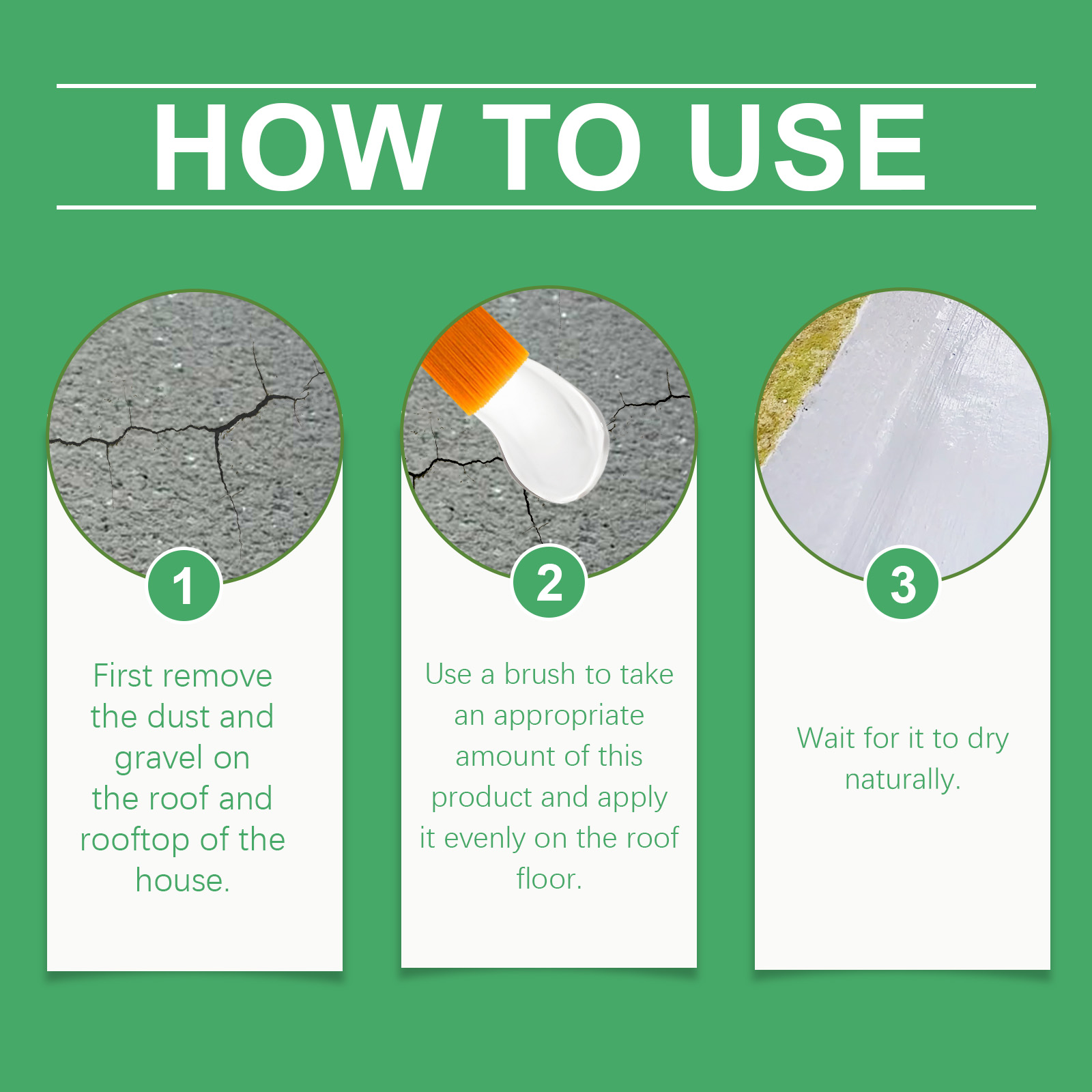 HOW TO USE

1

First remove the dust and gravel on the roof and rooftop of the house.

2

Use a brush to take an appropriate amount of this product and apply it evenly on the roof floor.

3

Wait for it to dry naturally.