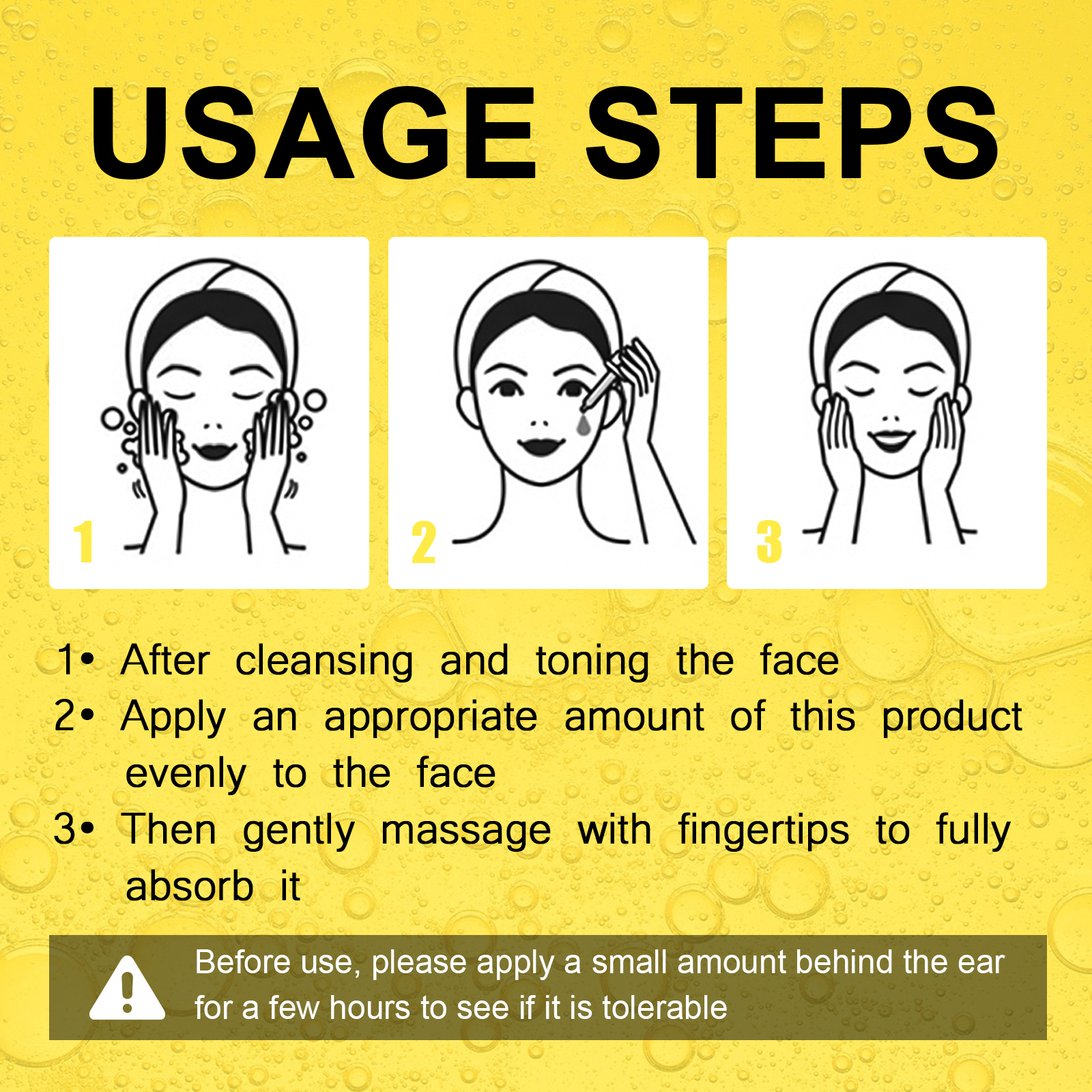 USAGE STEPS

1

2

3

1• After cleansing and toning the face

2• Apply an appropriate amount of this product evenly to the face

3• Then gently massage with fingertips to fully absorb it

Before use, please apply a small amount behind the ear for a few hours to see if it is tolerable