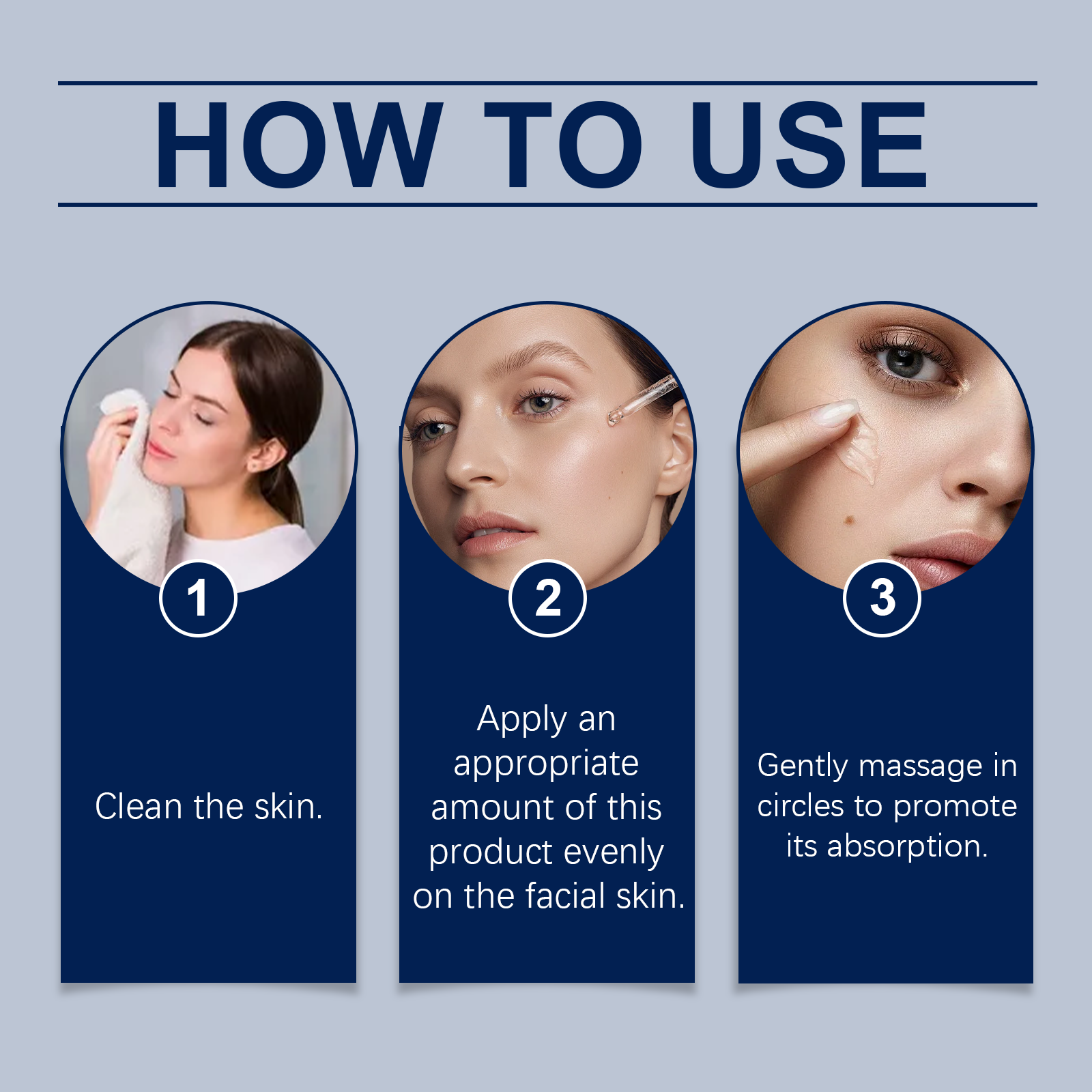 HOW TO USE

1

Clean the skin.

2

Apply an appropriate amount of this product evenly on the facial skin.

3

Gently massage in circles to promote its absorption.