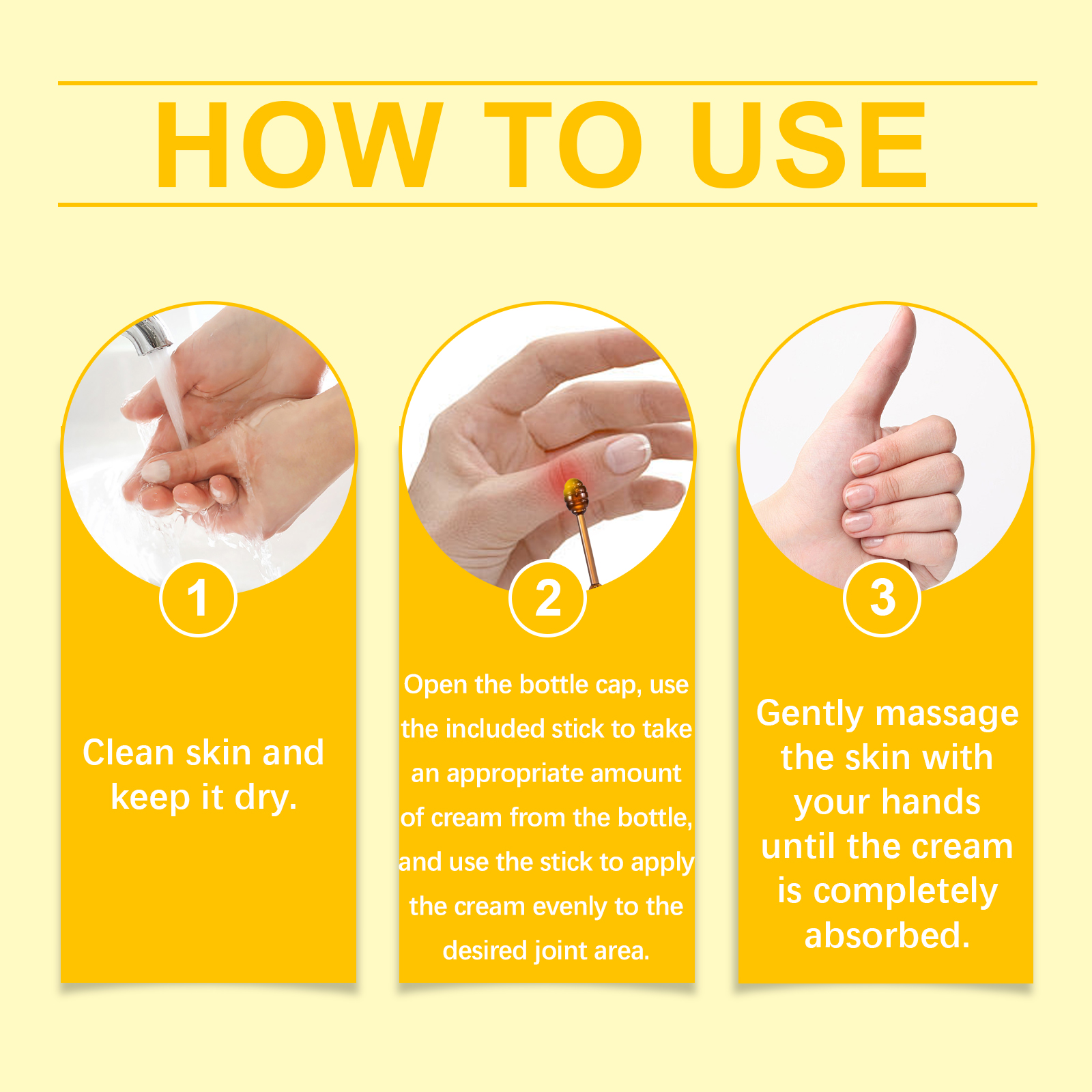 HOW TO USE

1

Clean skin and keep it dry.

2

Open the bottle cap, use the included stick to take an appropriate amount of cream from the bottle, and use the stick to apply the cream evenly to the desired joint area.

3

Gently massage the skin with your hands until the cream is completely absorbed.