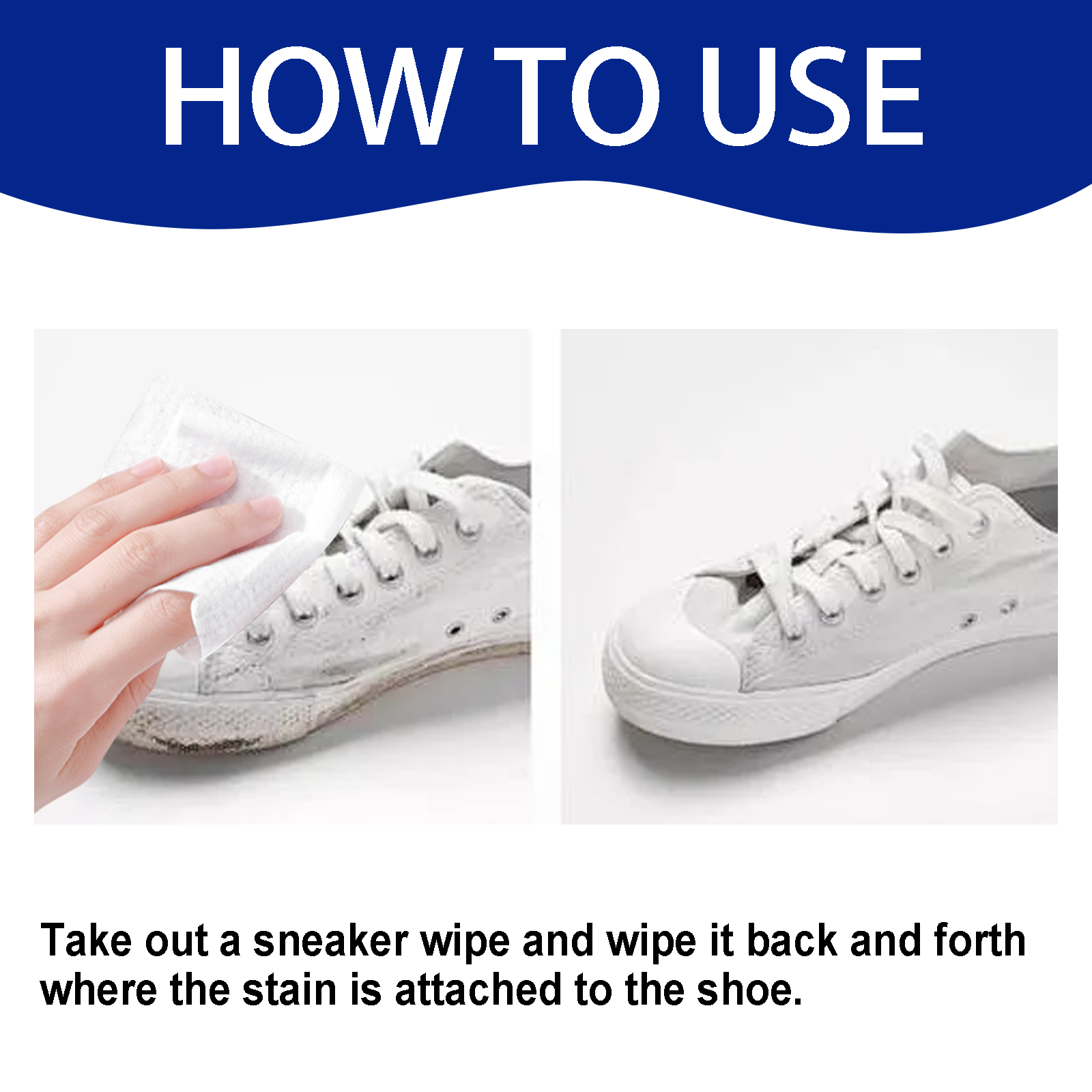 HOW TO USE

Take out a sneaker wipe and wipe it back and forth where the stain is attached to the shoe.