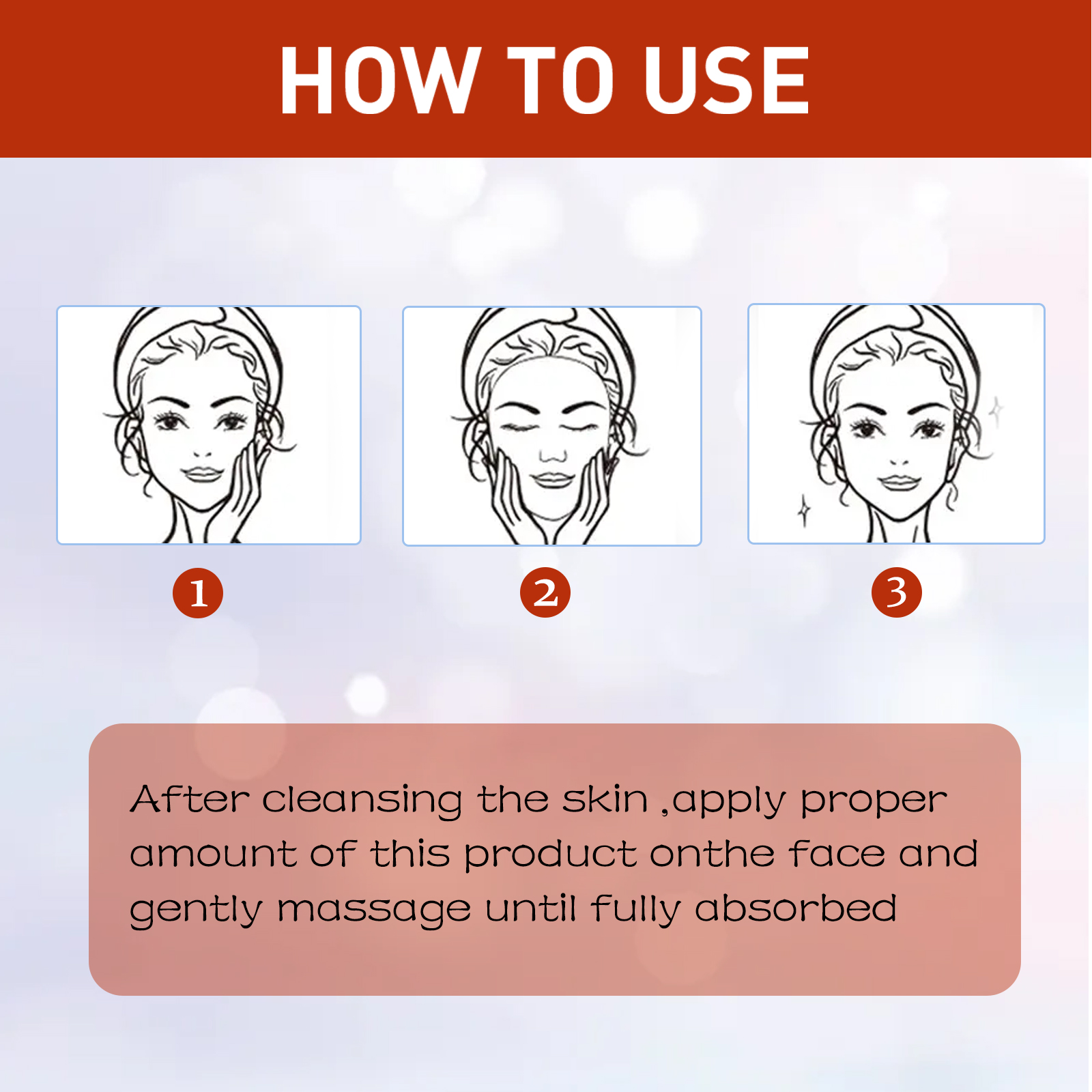 HOW TO USE

1

2

3

After cleansing the skin ,apply proper amount of this product onthe face and gently massage until fully absorbed