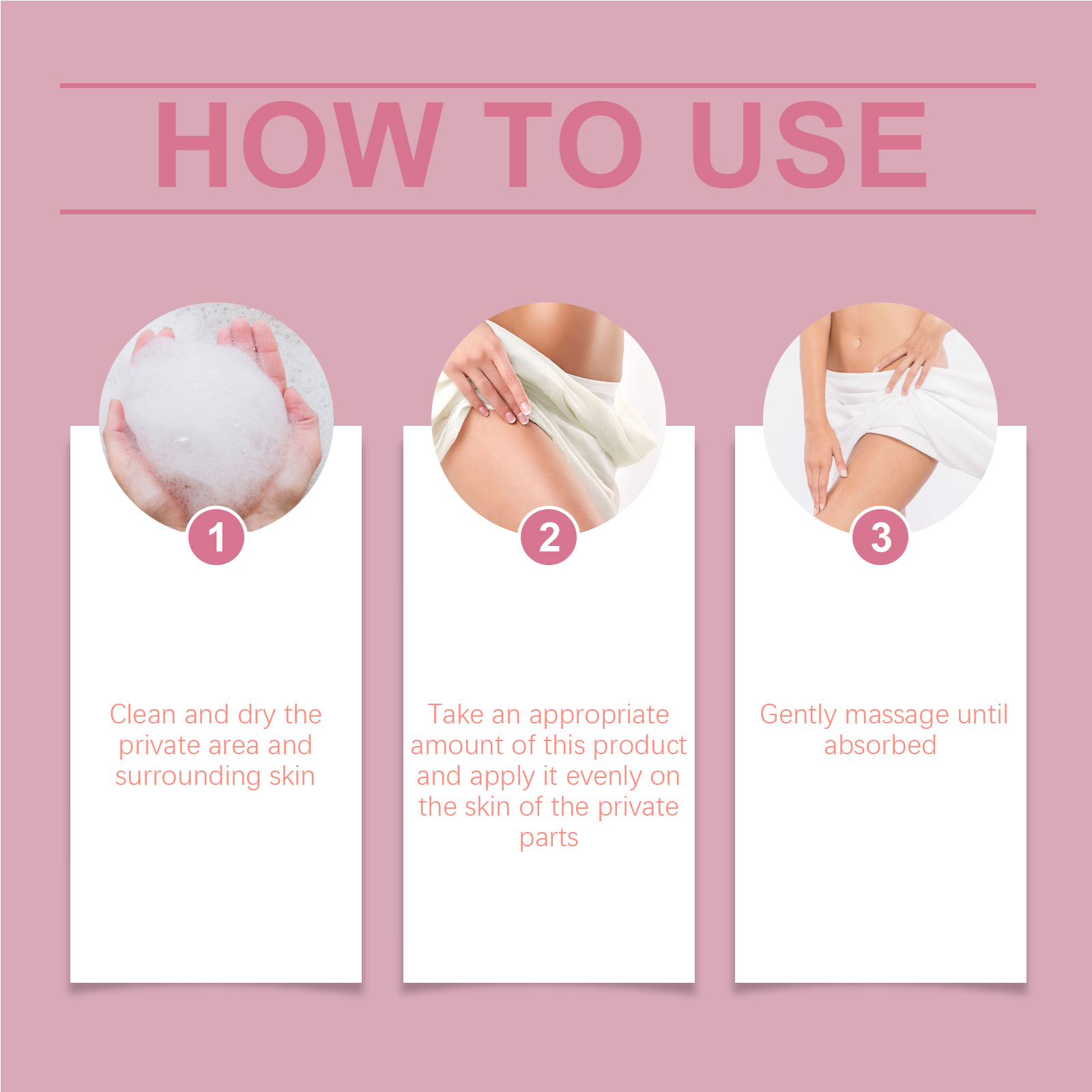 HOW TO USE

1

Clean and dry the private area and surrounding skin

2

Take an appropriate amount of this product and apply it evenly on the skin of the private parts

3

Gently massage until absorbed