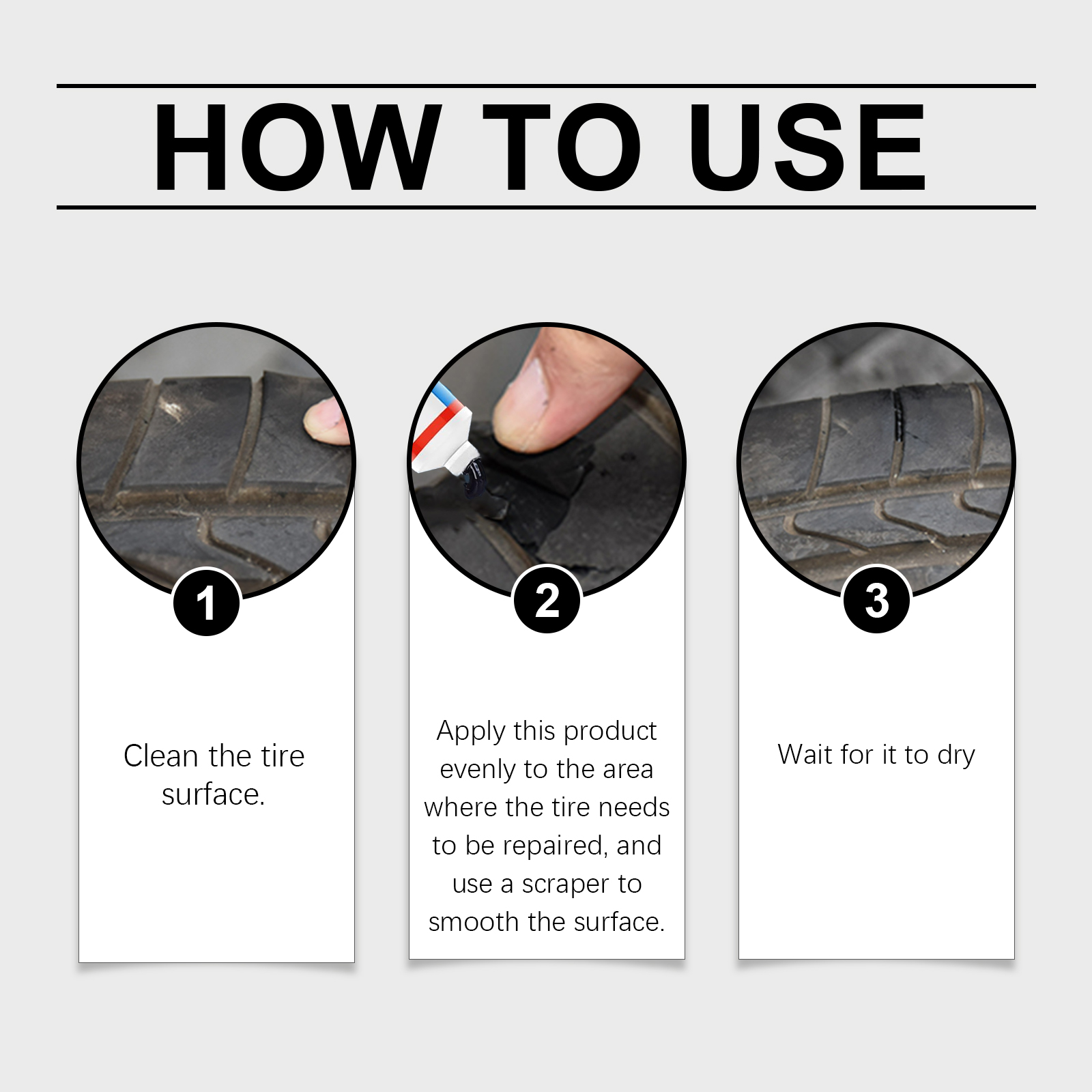 HOW TO USE

1

Clean the tire surface.

2

Apply this product evenly to the area where the tire needs to be repaired, and use a scraper to smooth the surface.

3

Wait for it to dry