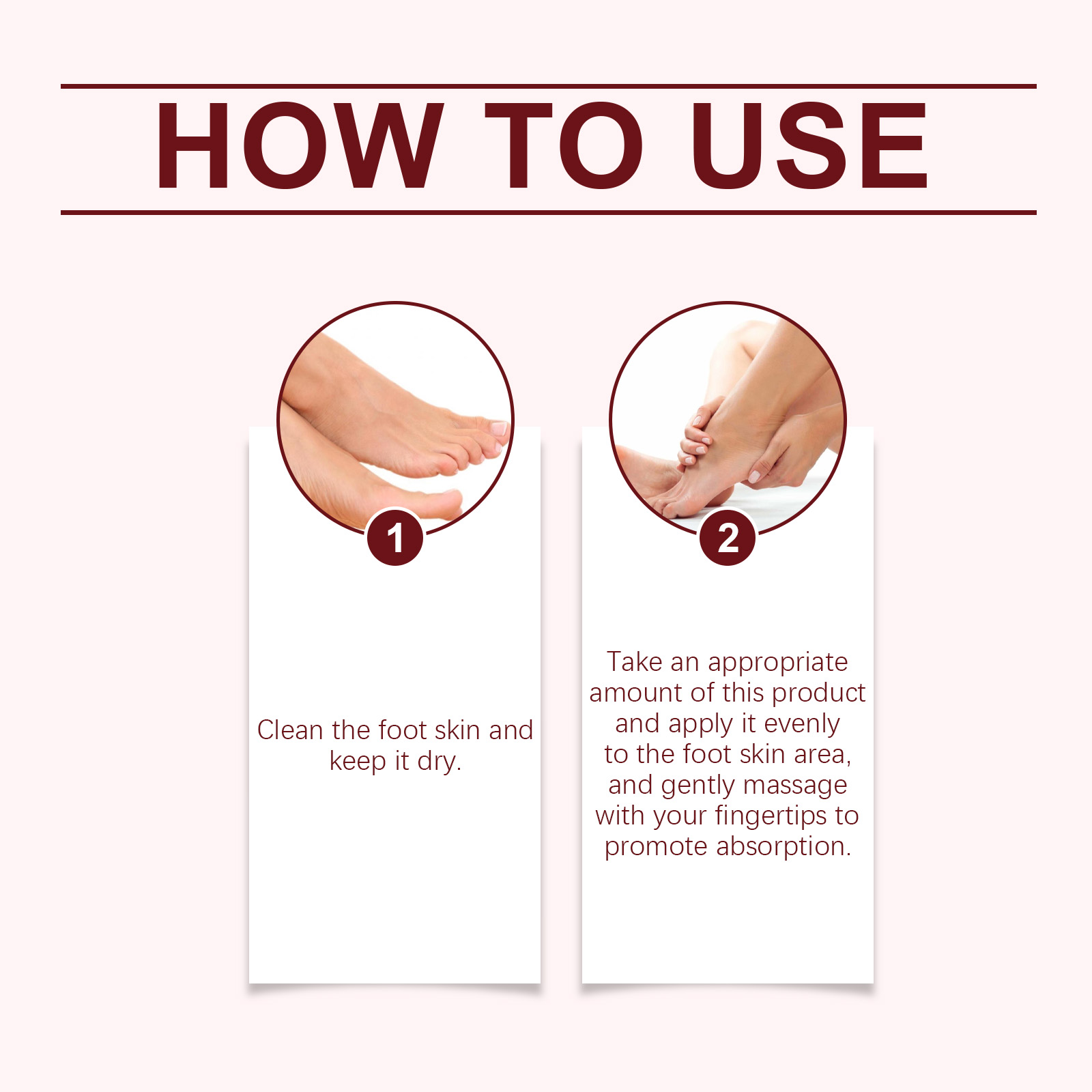 HOW TO USE

1

Clean the foot skin and keep it dry.

2

Take an appropriate amount of this product and apply it evenly to the foot skin area, and gently massage with your fingertips to promote absorption.