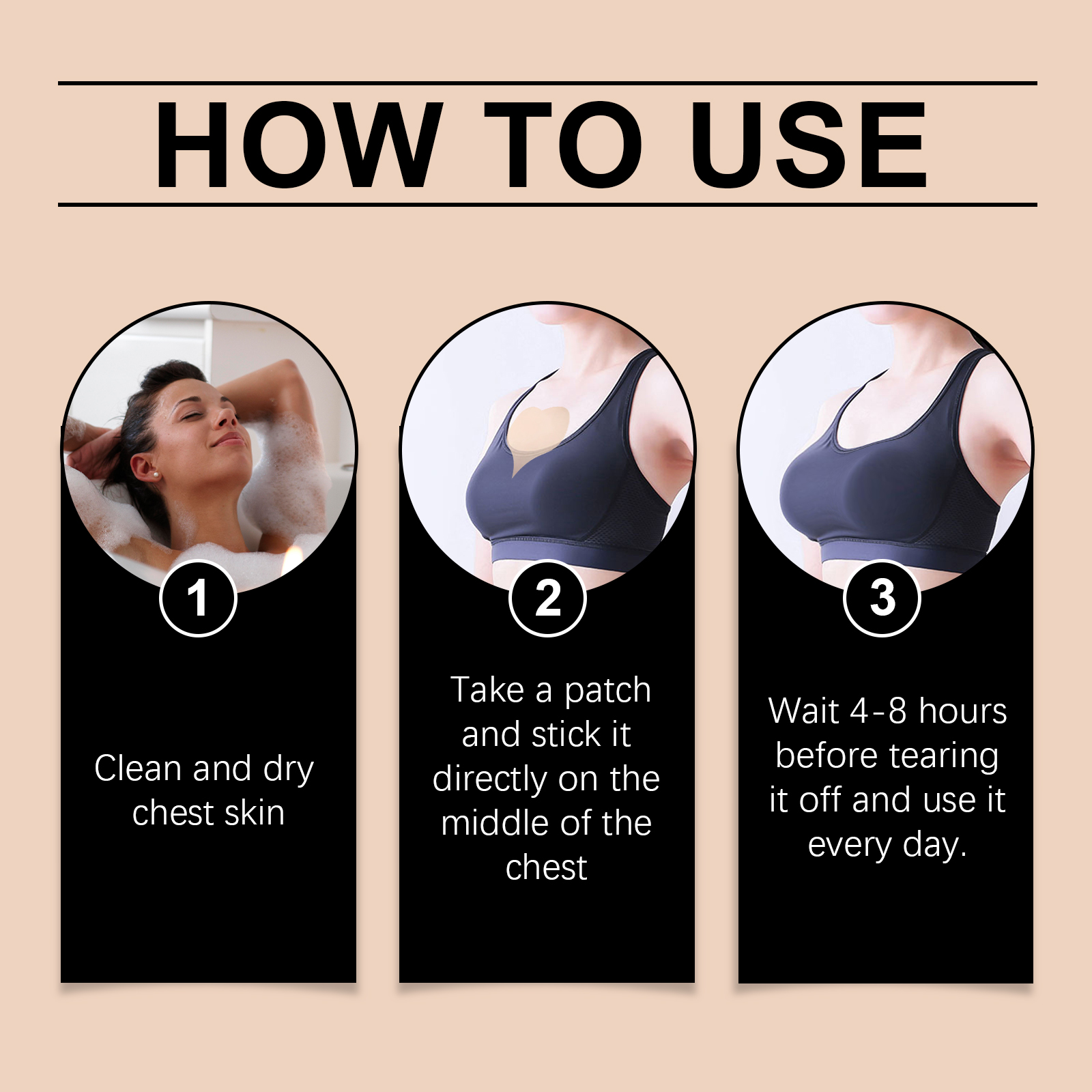 HOW TO USE

1

Clean and dry chest skin

2

Take a patch and stick it directly on the middle of the chest

3

Wait 4-8 hours before tearing it off and use it every day.