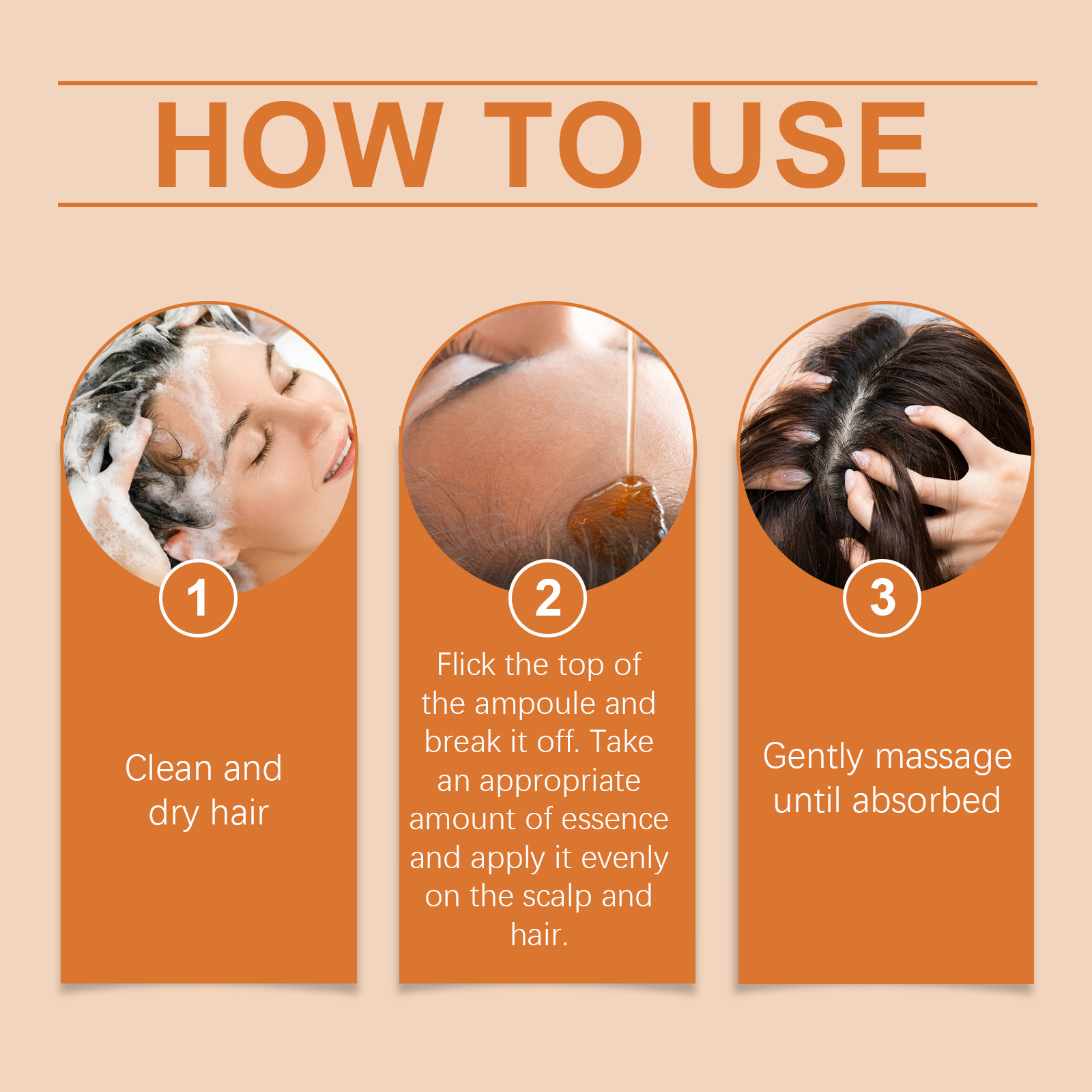 HOW TO USE

1

Clean and dry hair

2

Flick the top of the ampoule and break it off. Take an appropriate amount of essence and apply it evenly on the scalp and hair.

3

Gently massage until absorbed