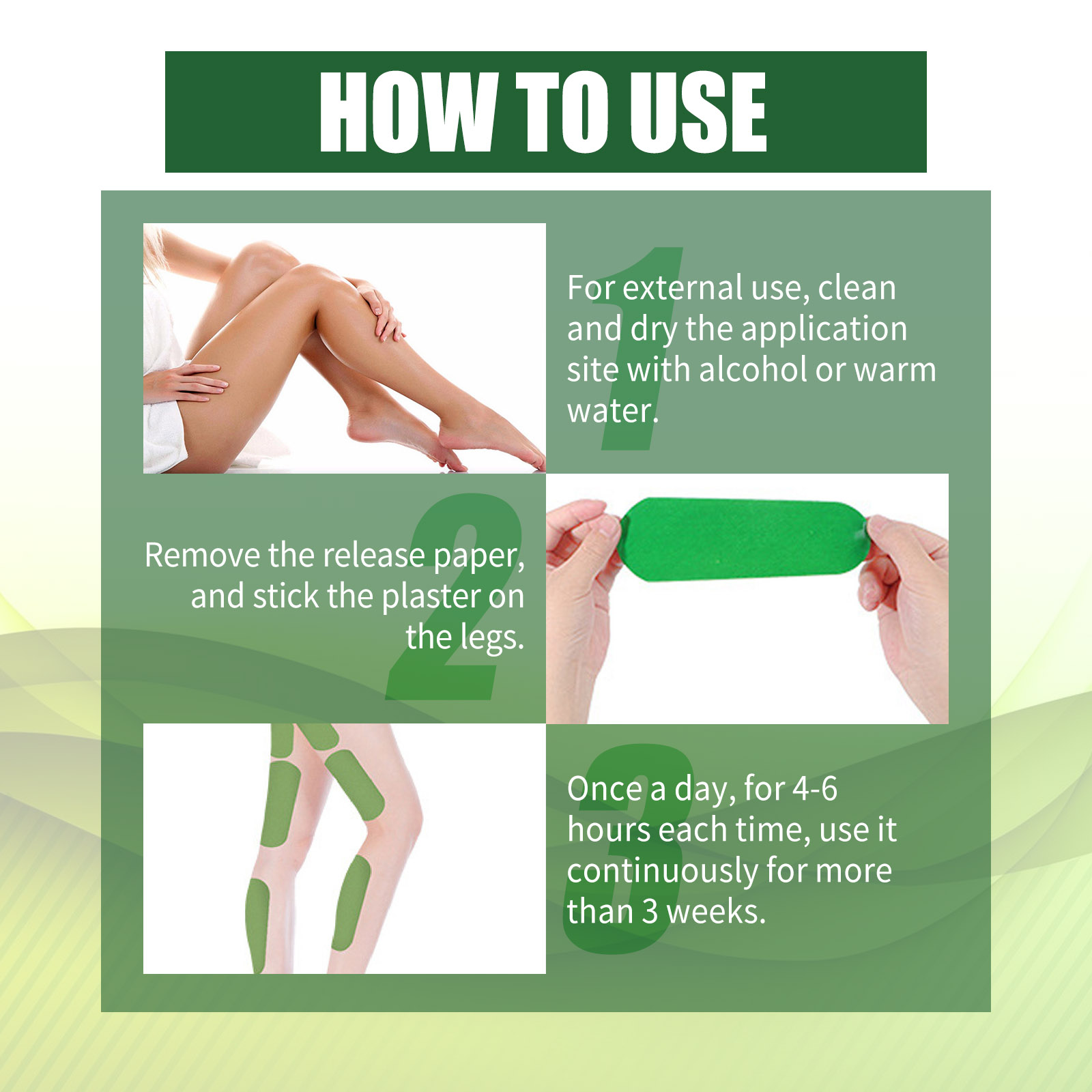 HOW TO USE

1

For external use, clean and dry the application site with alcohol or warm water.

2

Remove the release paper, and stick the plaster on the legs.

3

Once a day, for 4-6 hours each time, use it continuously for more than 3 weeks.