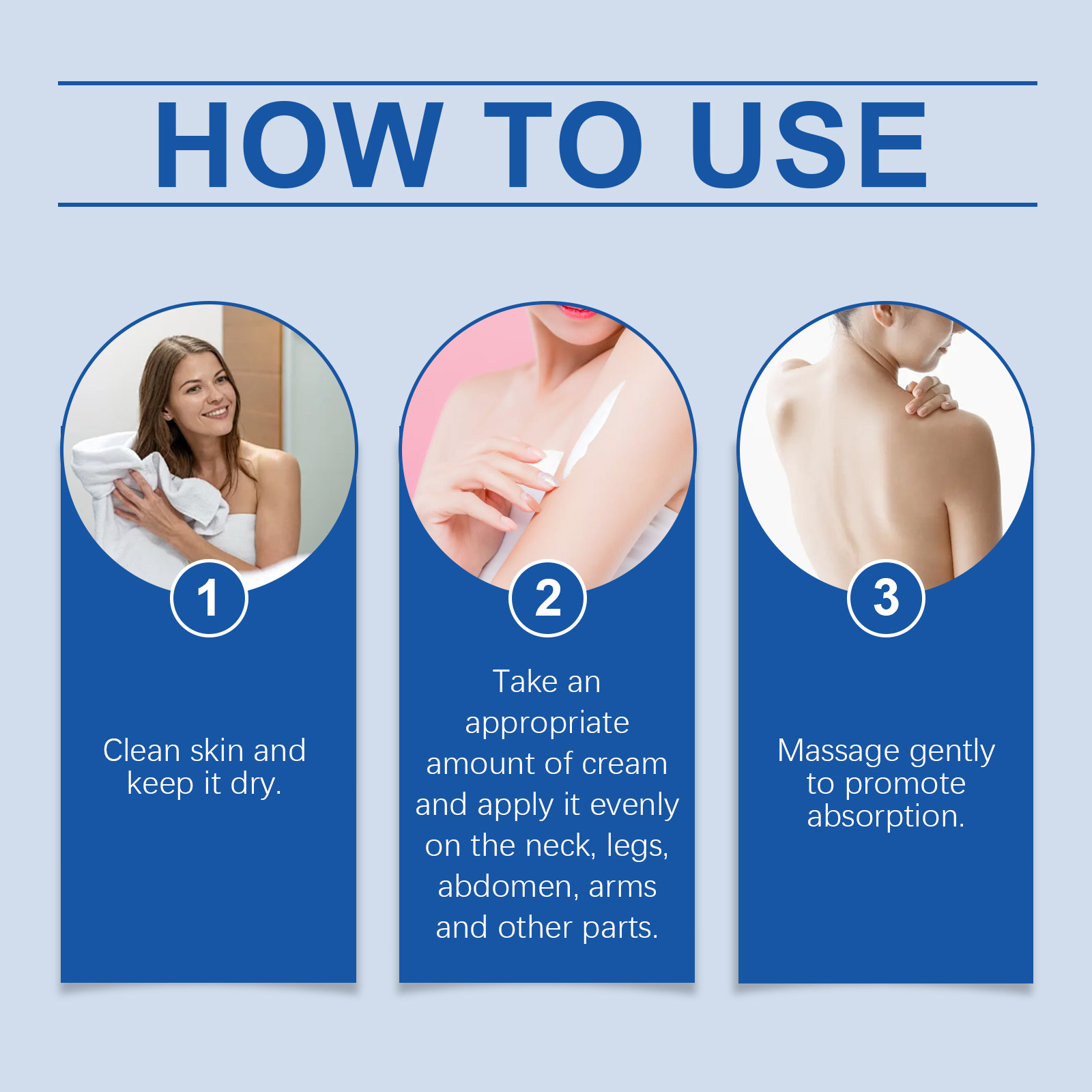 HOW TO USE

1

Clean skin and keep it dry.

2

Take an appropriate amount of cream and apply it evenly on the neck, legs, abdomen, arms and other parts.

3

Massage gently to promote absorption.