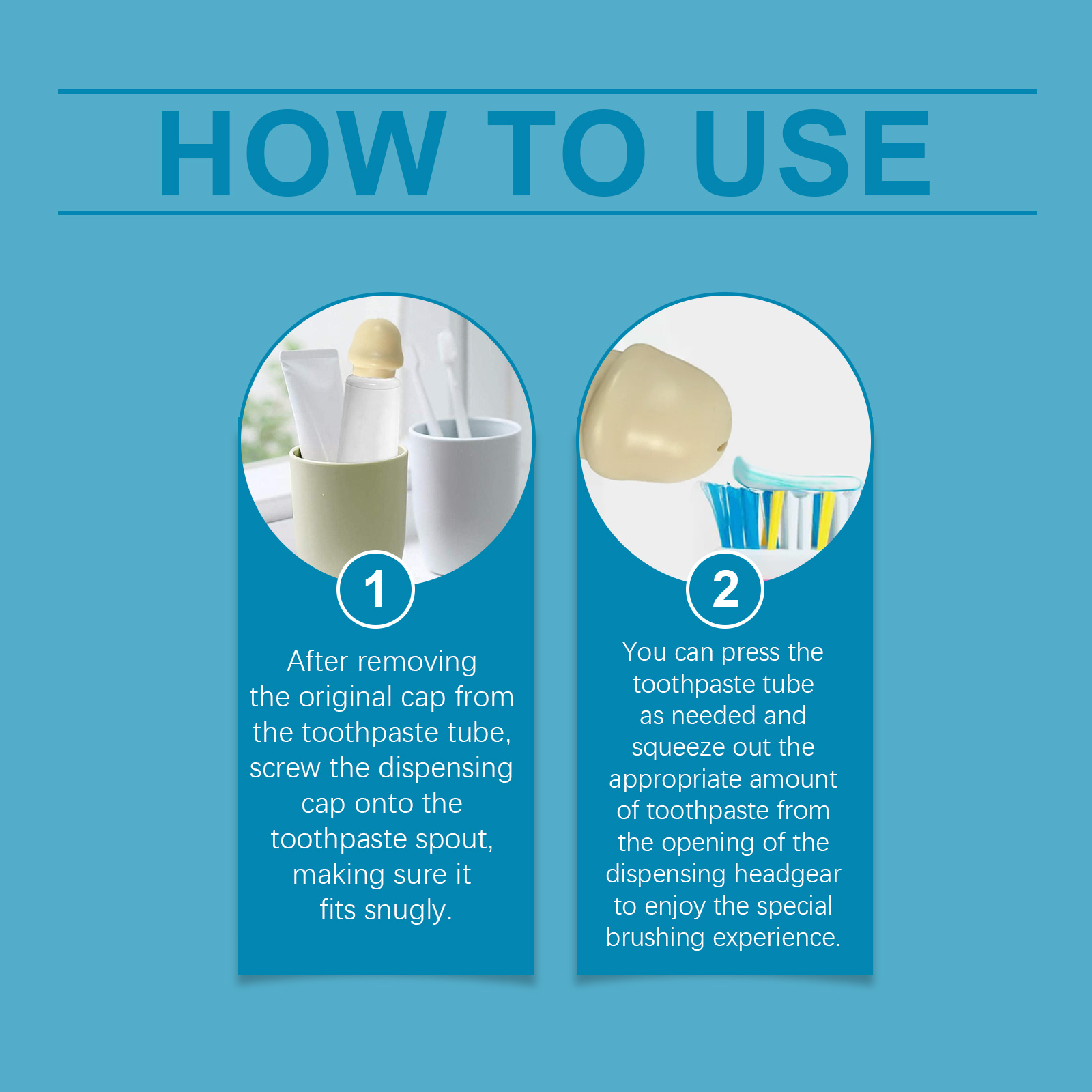 HOW TO USE

1

After removing the original cap from the toothpaste tube, screw the dispensing cap onto the toothpaste spout, making sure it fits snugly.

2

You can press the toothpaste tube as needed and squeeze out the appropriate amount of toothpaste from the opening of the dispensing headgear to enjoy the special brushing experience.