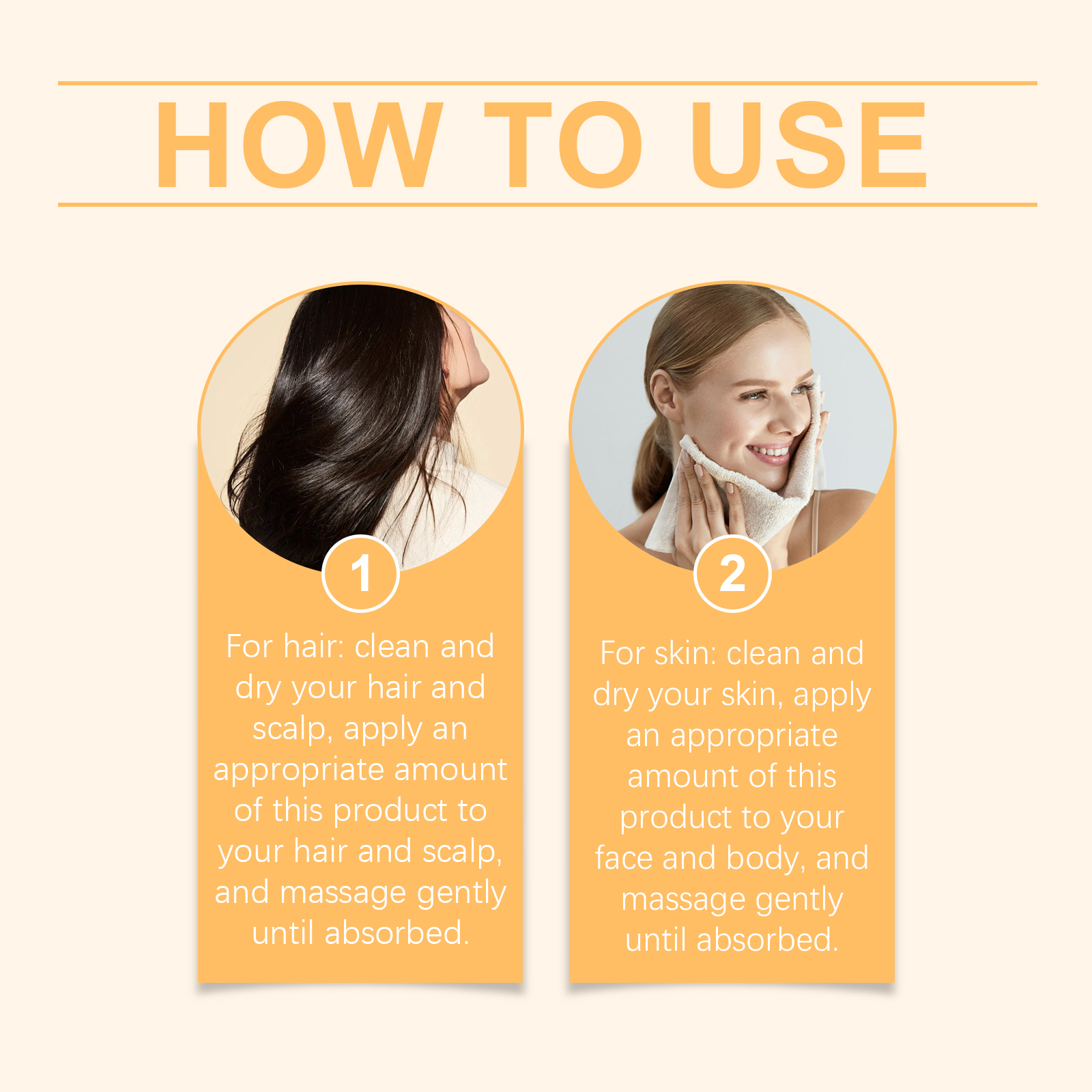 HOW TO USE

1

For hair: clean and dry your hair and scalp, apply an appropriate amount of this product to your hair and scalp, and massage gently until absorbed.

2

For skin: clean and dry your skin, apply an appropriate amount of this product to your face and body, and massage gently until absorbed.