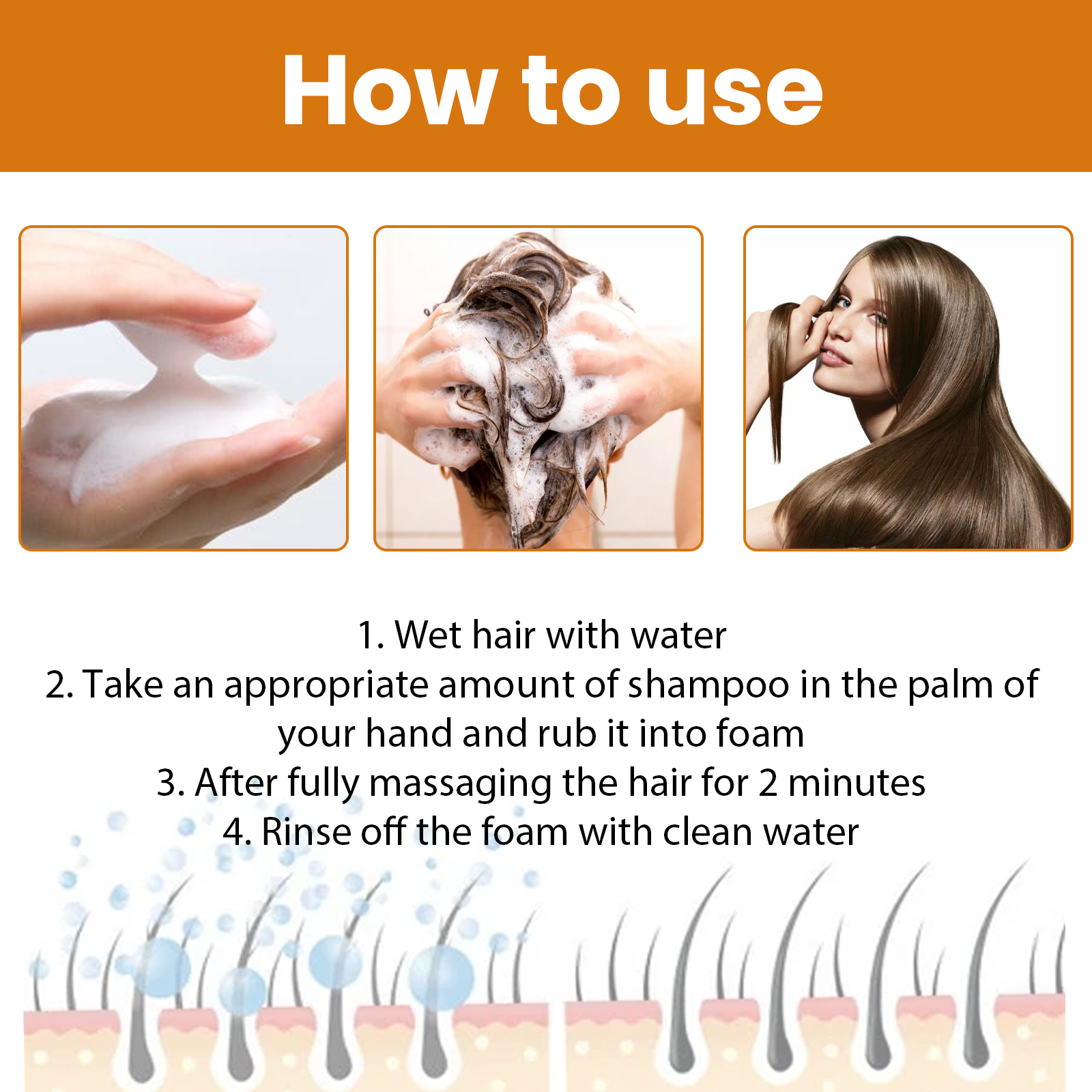 How to use

1. Wet hair with water
2. Take an appropriate amount of shampoo in the palm of your hand and rub it into foam
3. After fully massaging the hair for 2 minutes
4. Rinse off the foam with clean water