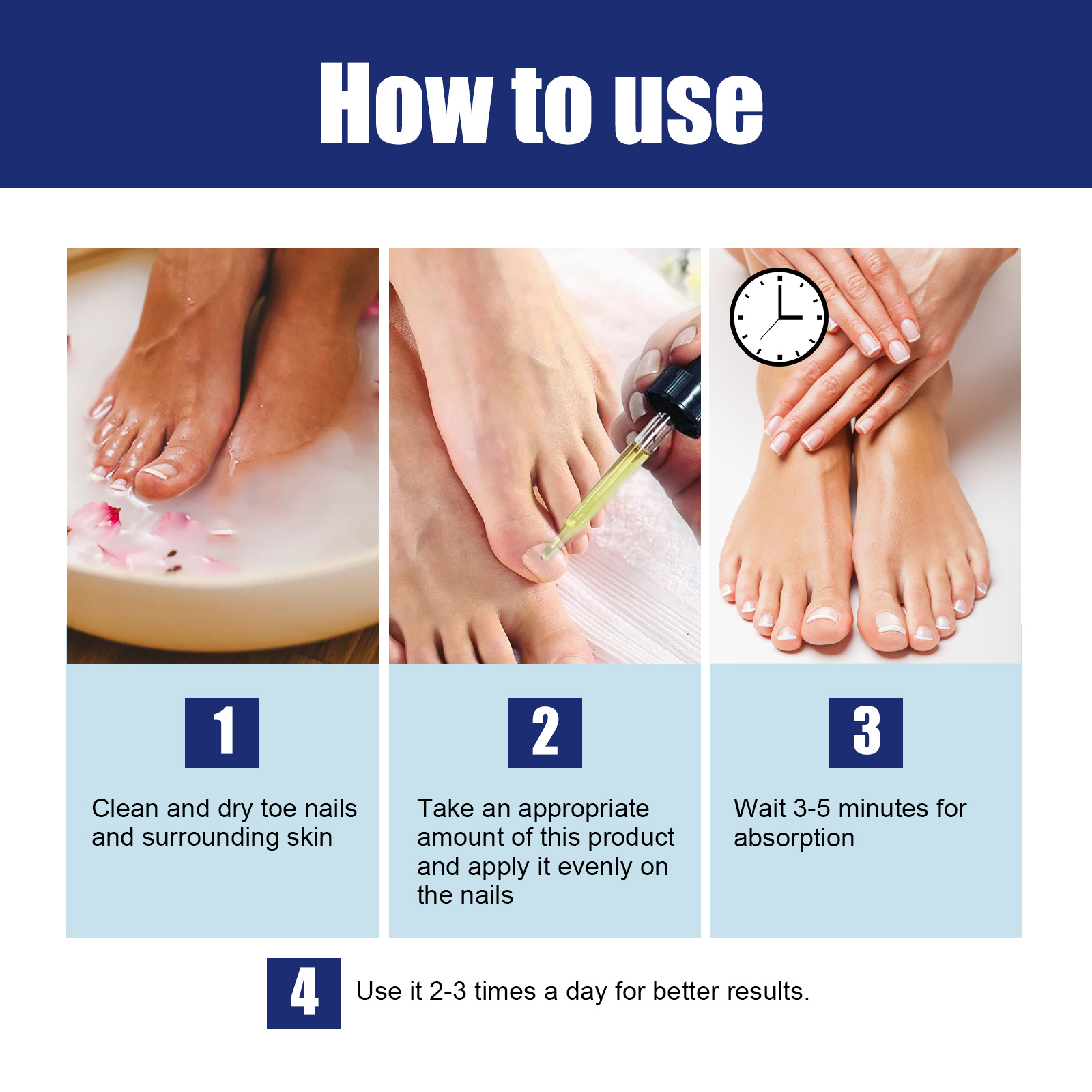 How to use

1

Clean and dry toe nails and surrounding skin

2

Take an appropriate amount of this product and apply it evenly on the nails

3

Wait 3-5 minutes for absorption

4

Use it 2-3 times a day for better results.