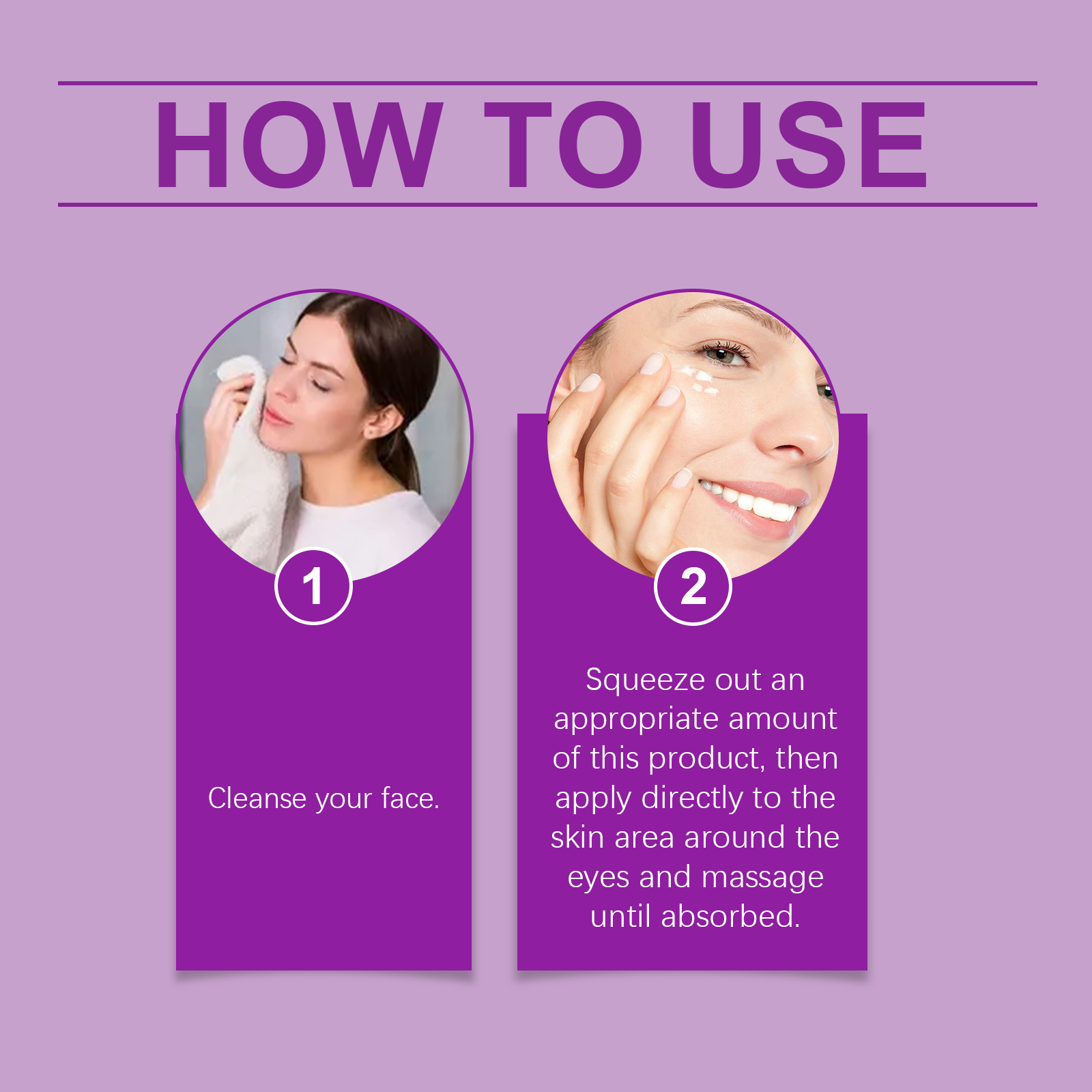 HOW TO USE

1

Cleanse your face.

2

Squeeze out an appropriate amount of this product, then apply directly to the skin area around the eyes and massage until absorbed.