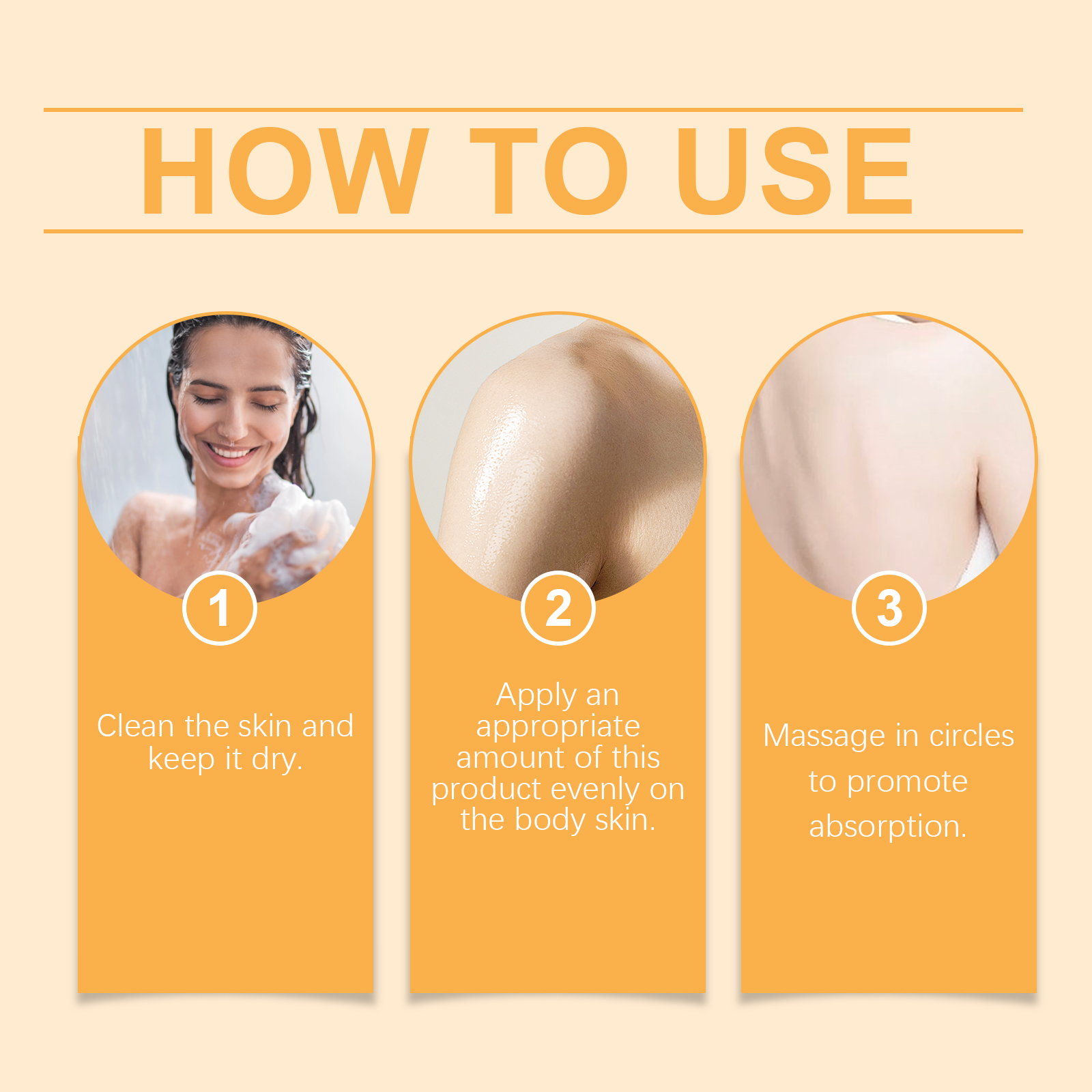 HOW TO USE

1

Clean the skin and keep it dry.

2

Apply an appropriate amount of this product evenly on the body skin.

3

Massage in circles to promote absorption.