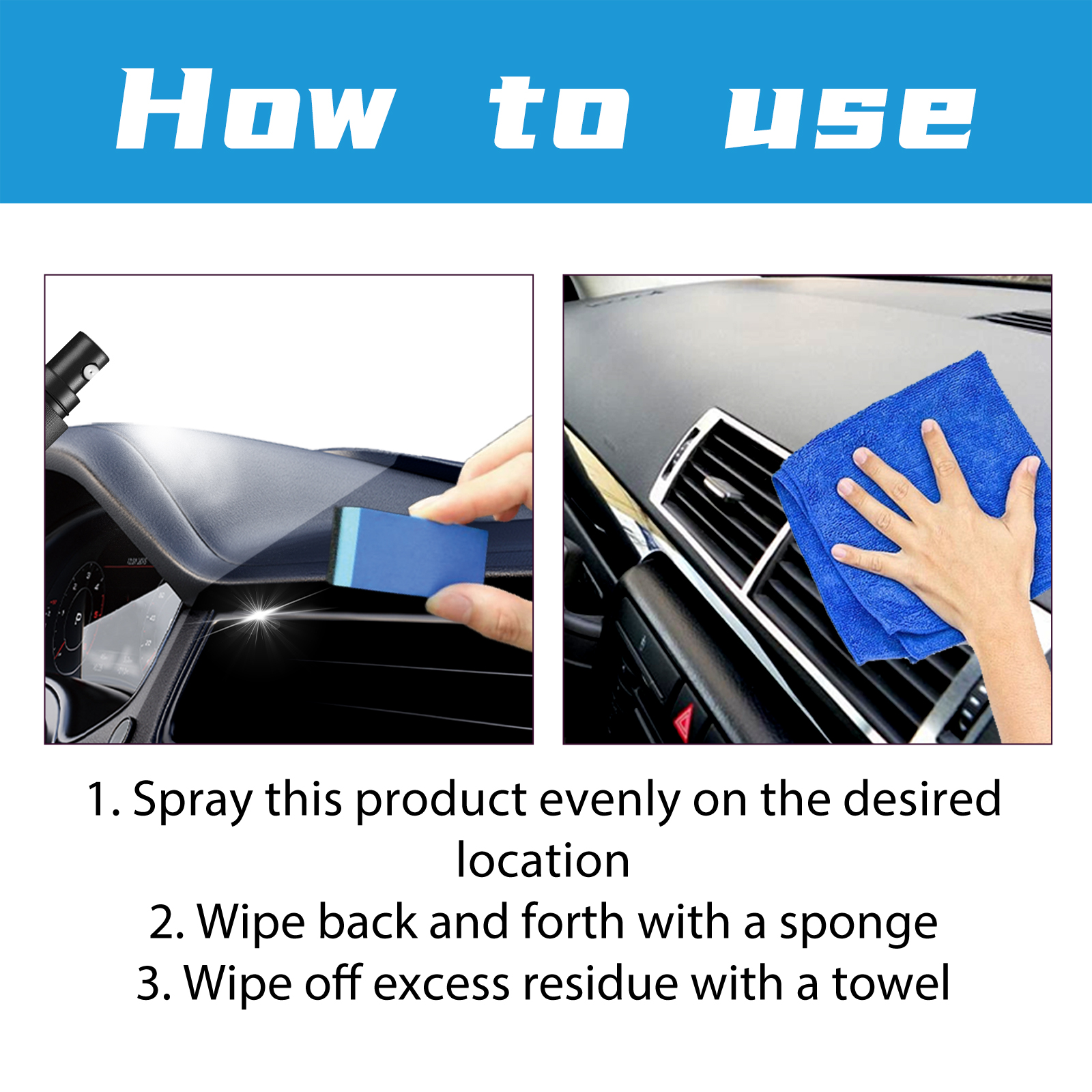 How to use

1. Spray this product evenly on the desired location
2. Wipe back and forth with a sponge
3. Wipe off excess residue with a towel