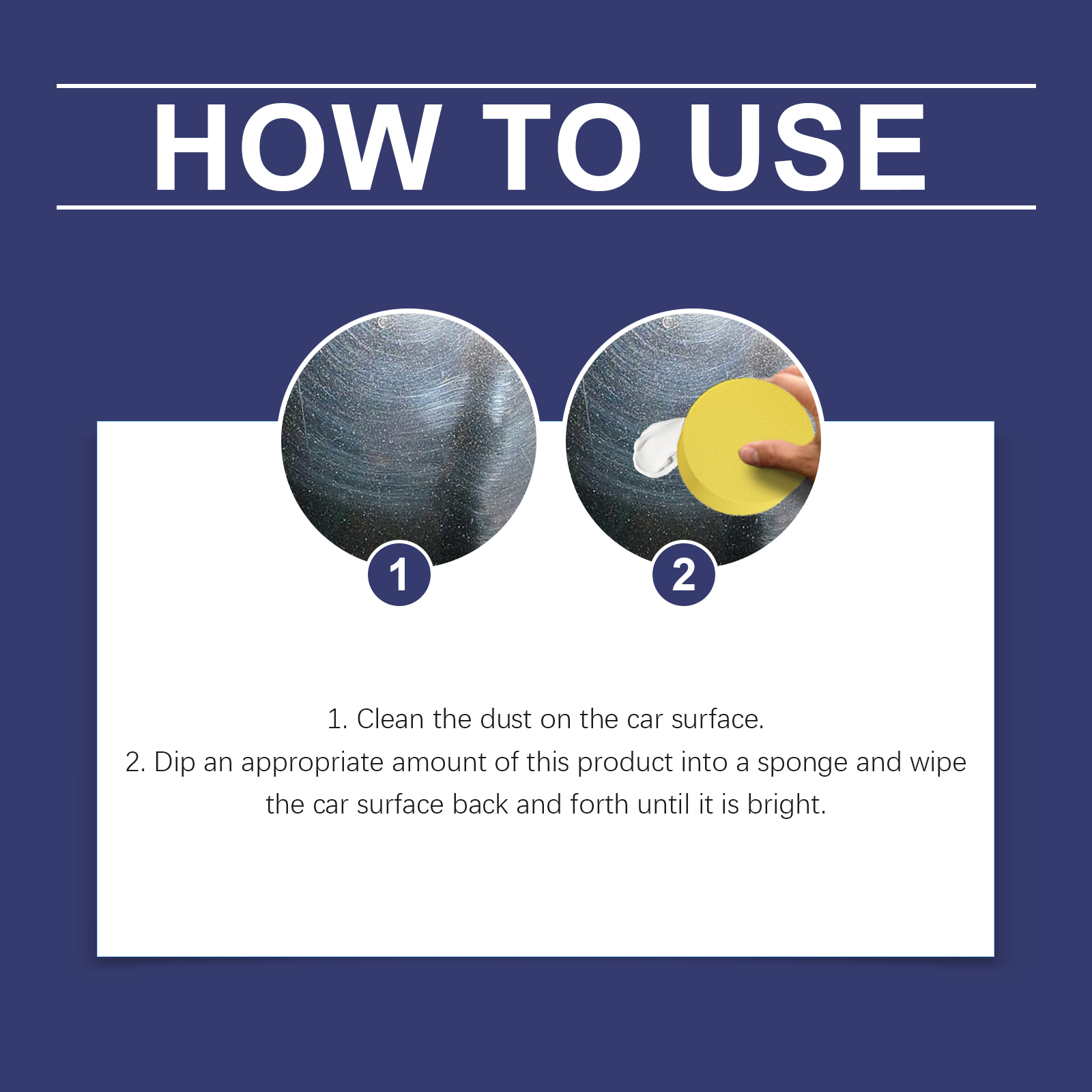 HOW TO USE

1

2

1. Clean the dust on the car surface.
2. Dip an appropriate amount of this product into a sponge and wipe the car surface back and forth until it is bright.