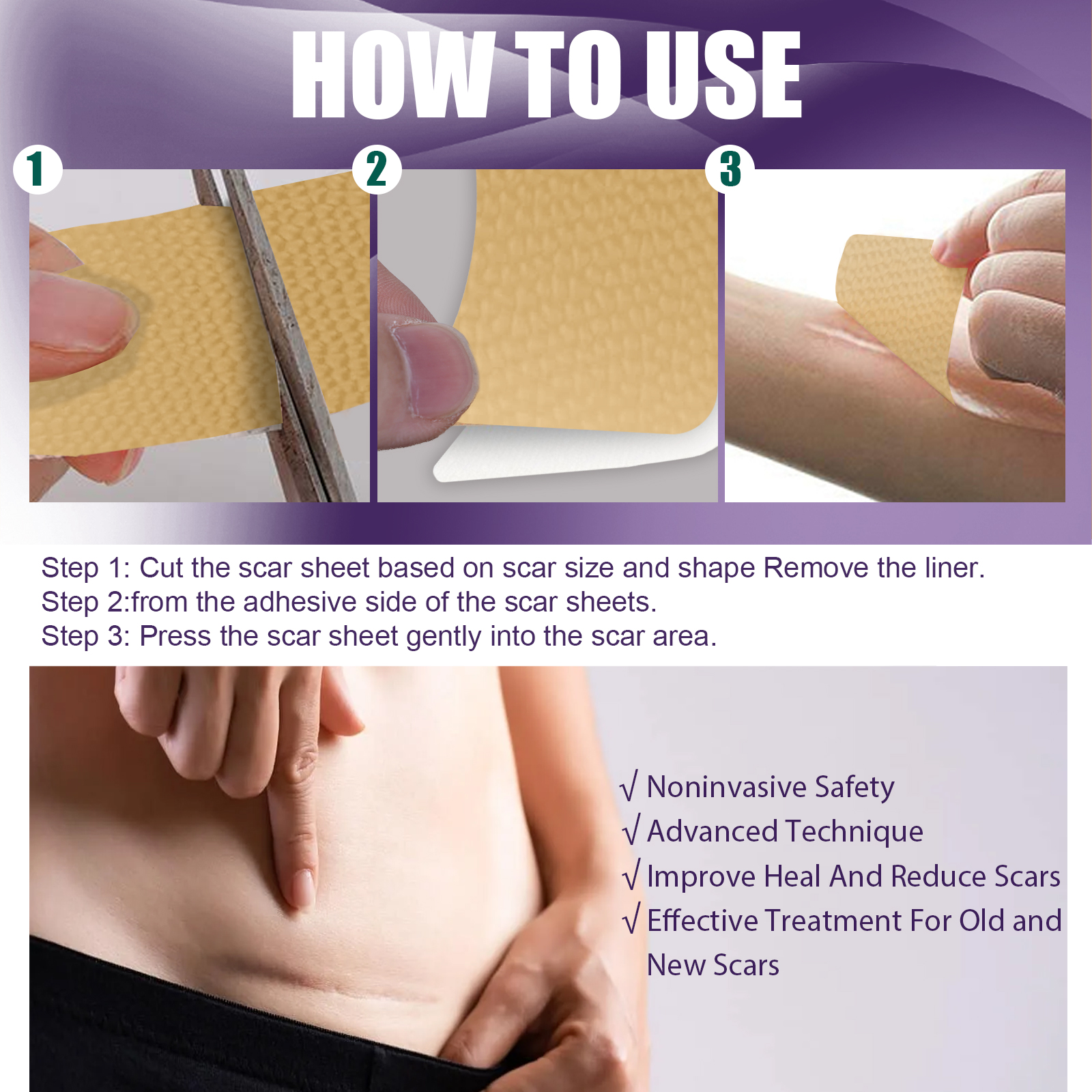 HOW TO USE

1

2

3

Step 1: Cut the scar sheet based on scar size and shape Remove the liner.
Step 2:from the adhesive side of the scar sheets.
Step 3: Press the scar sheet gently into the scar area.

√ Noninvasive Safety
√ Advanced Technique
√ Improve Heal And Reduce Scars
√ Effective Treatment For Old and New Scars