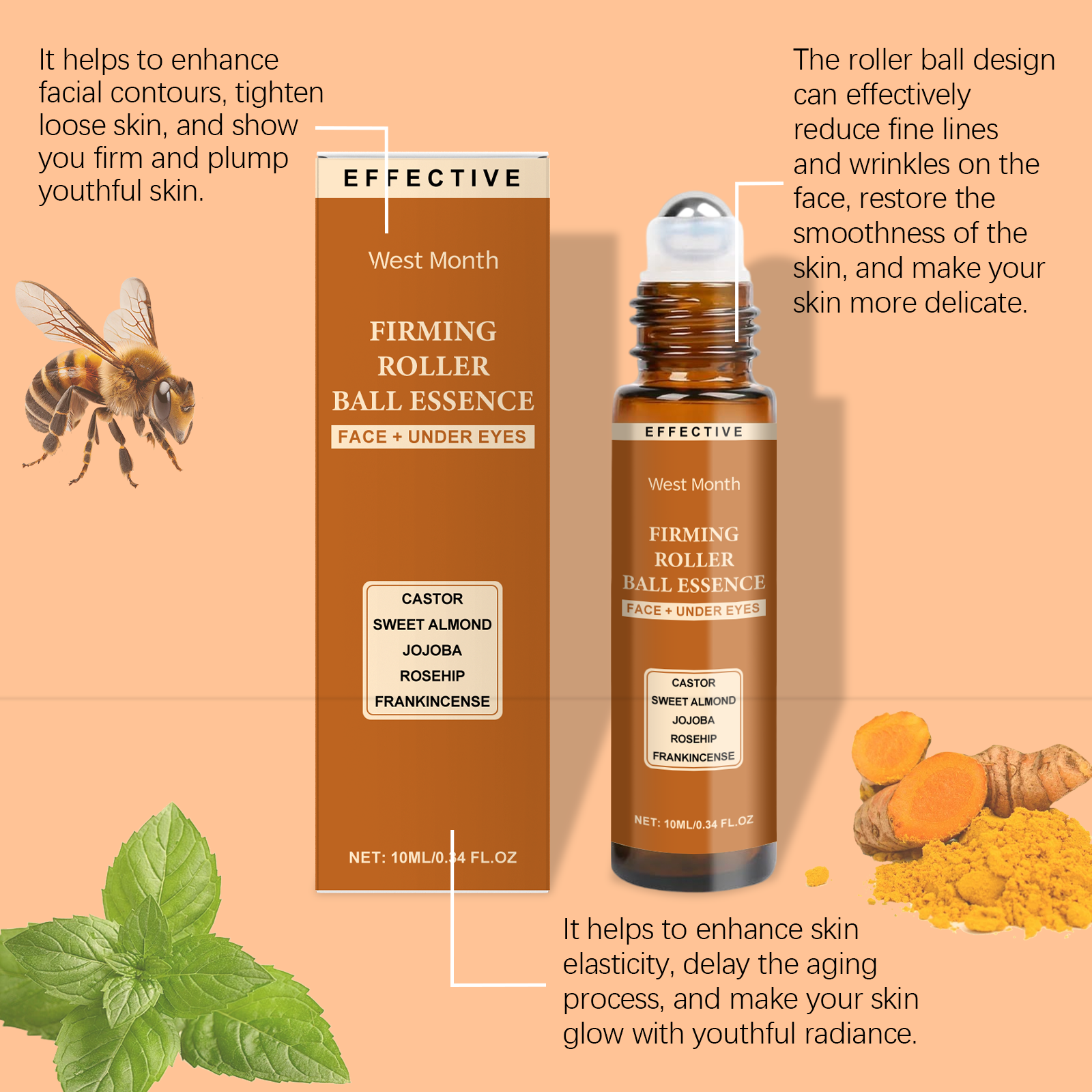 It helps to enhance facial contours, tighten loose skin, and show you firm and plump youthful skin.

EFFECTIVE

West Month

FIRMING ROLLER BALL ESSENCE

FACE + UNDER EYES

CASTOR
SWEET ALMOND
JOJOBA
ROSEHIP
FRANKINCENSE

NET: 10ML/0.34 FL.OZ

The roller ball design can effectively reduce fine lines and wrinkles on the face, restore the smoothness of the skin, and make your skin more delicate.

EFFECTIVE

West Month

FIRMING ROLLER BALL ESSENCE

FACE + UNDER EYES

CASTOR
SWEET ALMOND
JOJOBA
ROSEHIP
FRANKINCENSE

NET: 10ML/0.34 FL.OZ

It helps to enhance skin elasticity, delay the aging process, and make your skin glow with youthful radiance.