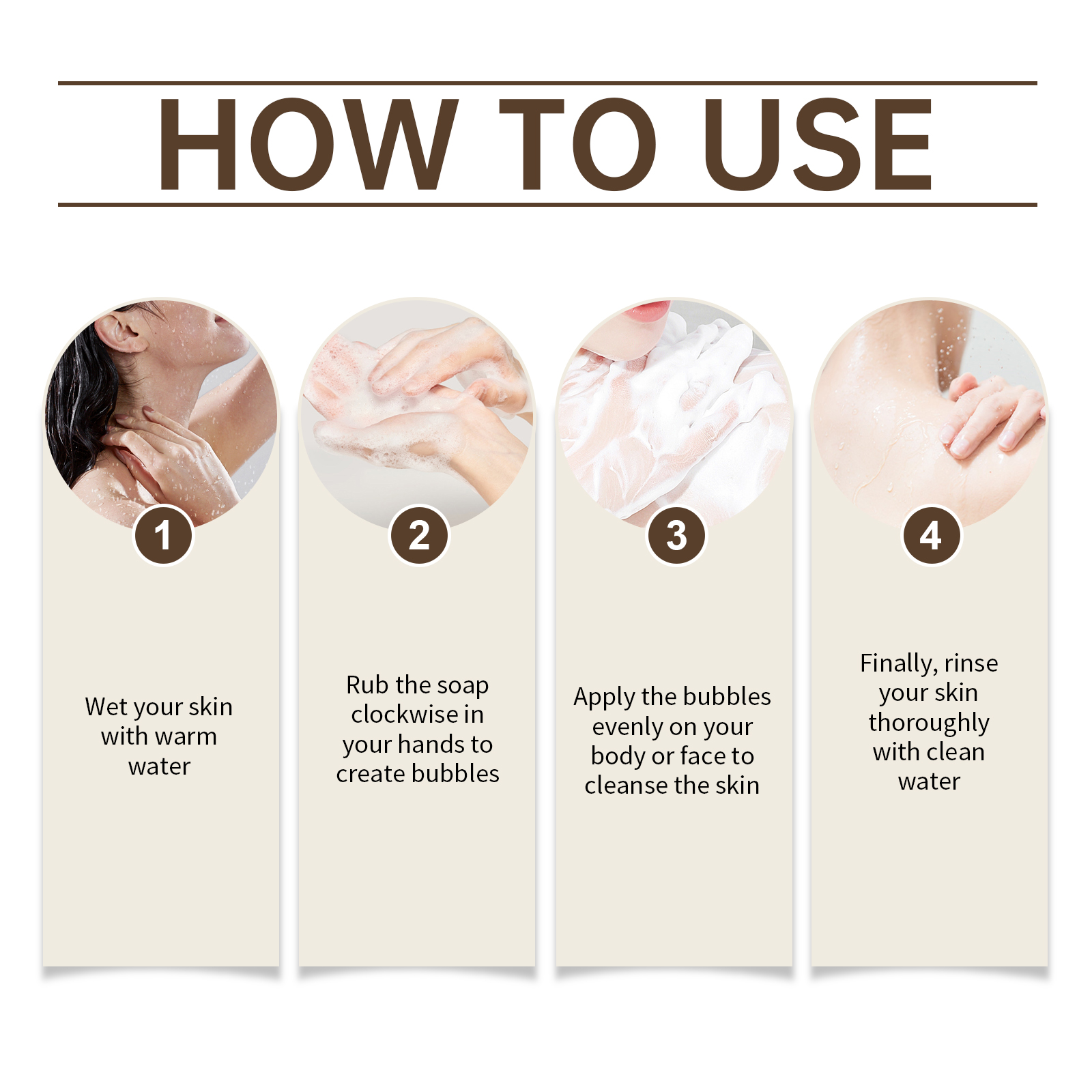 HOW TO USE

1

Wet your skin with warm water

2

Rub the soap clockwise in your hands to create bubbles

3

Apply the bubbles evenly on your body or face to cleanse the skin

4

Finally, rinse your skin thoroughly with clean water