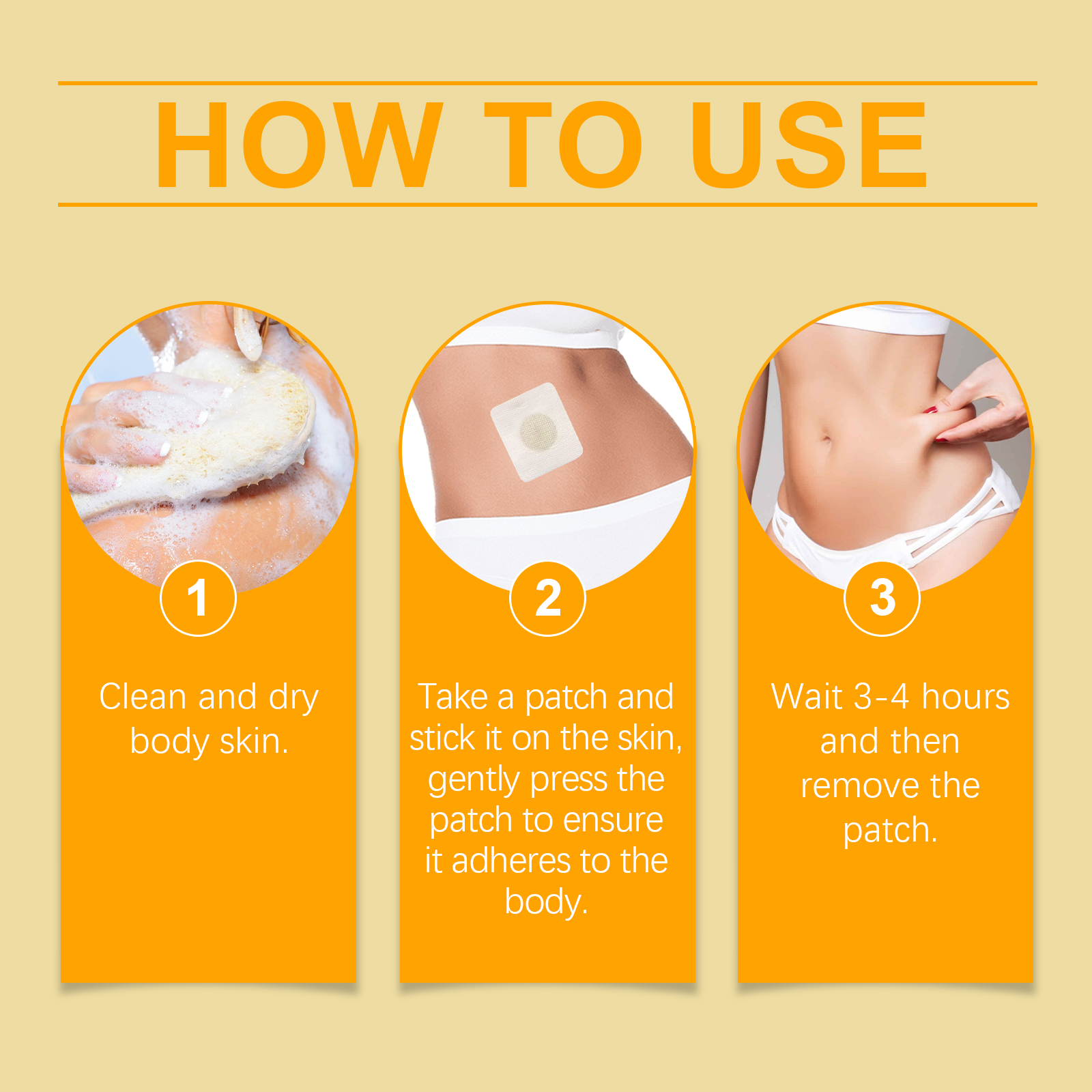 HOW TO USE

1

Clean and dry body skin.

2

Take a patch and stick it on the skin, gently press the patch to ensure it adheres to the body.

3

Wait 3-4 hours and then remove the patch.