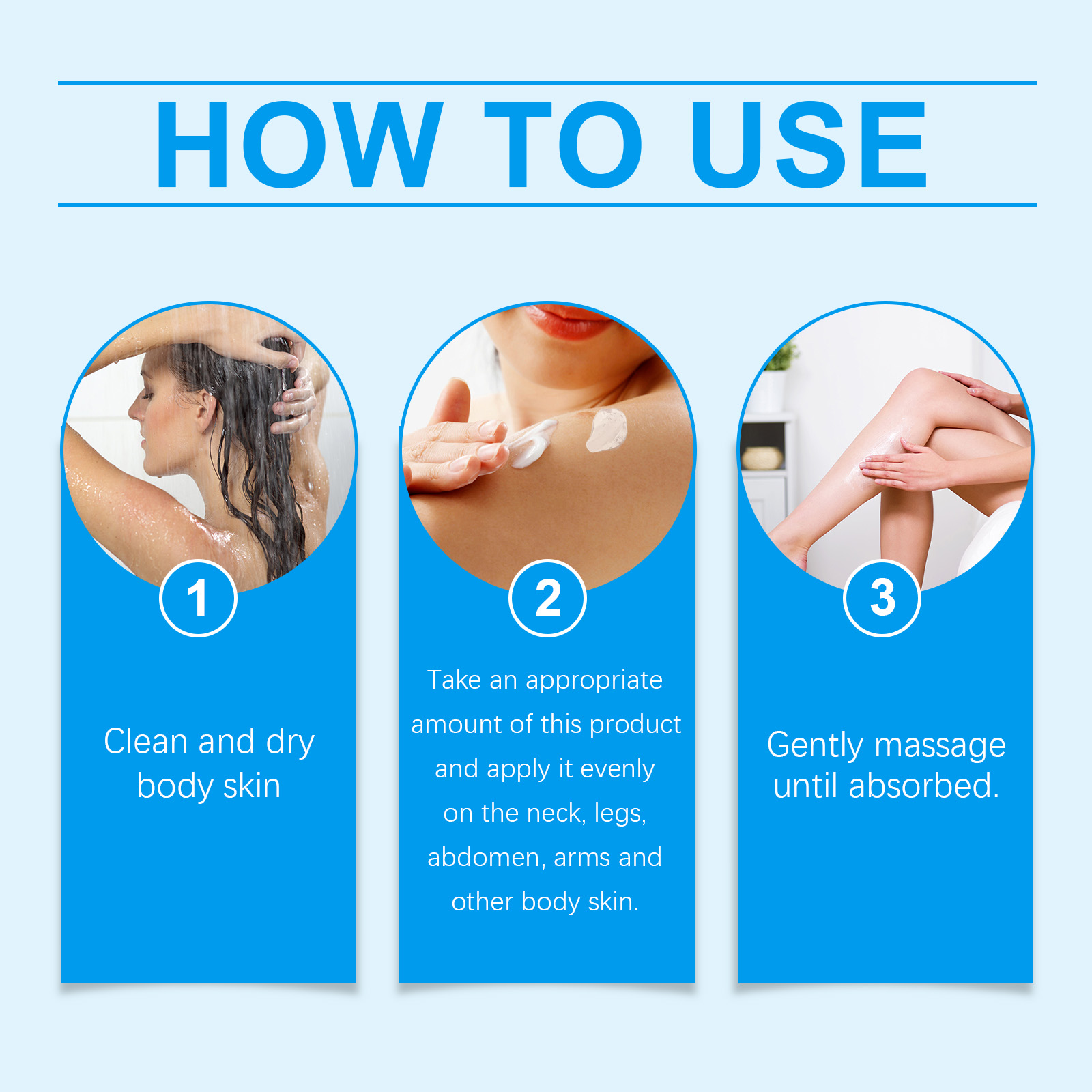 HOW TO USE

1

Clean and dry body skin

2

Take an appropriate amount of this product and apply it evenly on the neck, legs, abdomen, arms and other body skin.

3

Gently massage until absorbed.