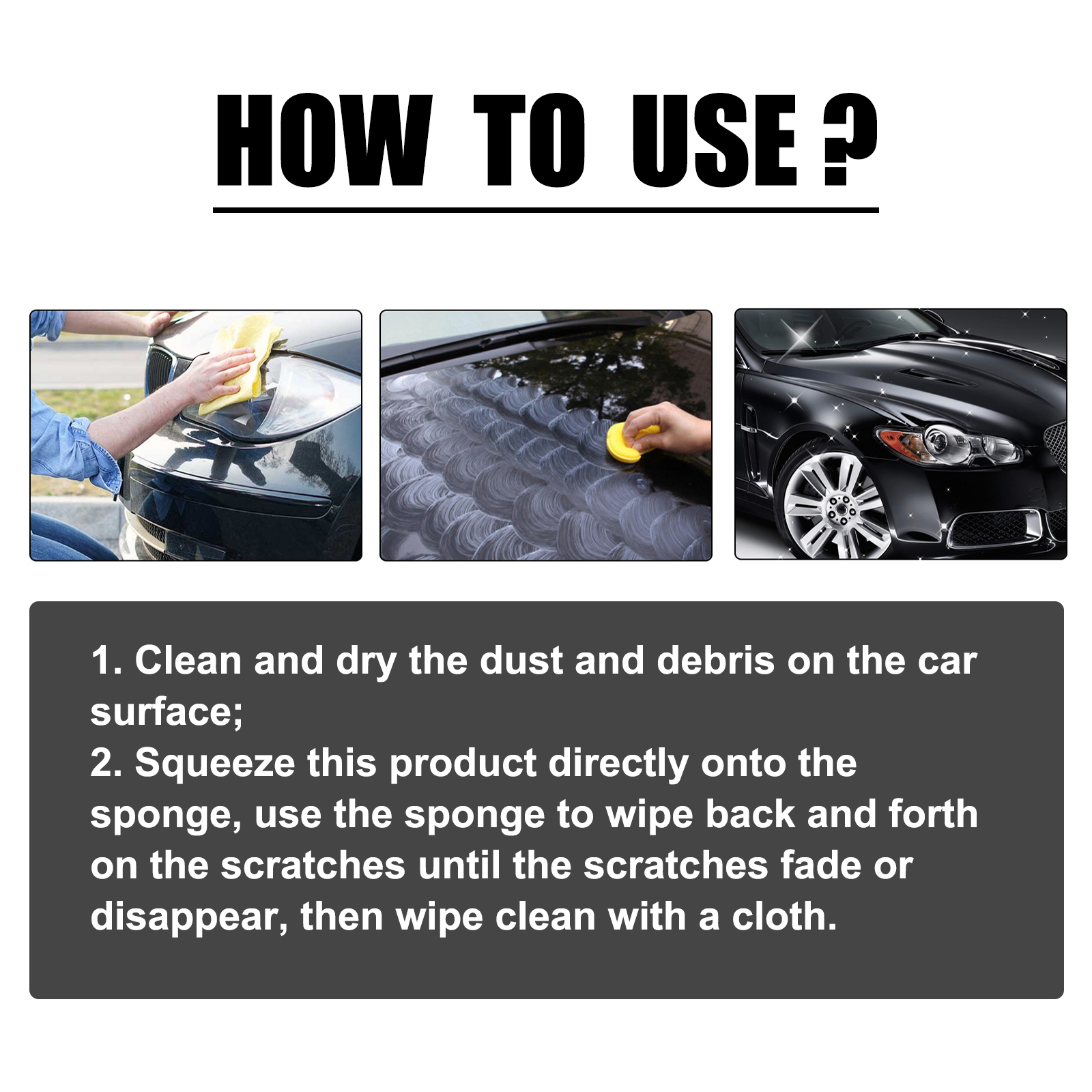 HOW TO USE ?

1. Clean and dry the dust and debris on the car surface;
2. Squeeze this product directly onto the sponge, use the sponge to wipe back and forth on the scratches until the scratches fade or disappear, then wipe clean with a cloth.