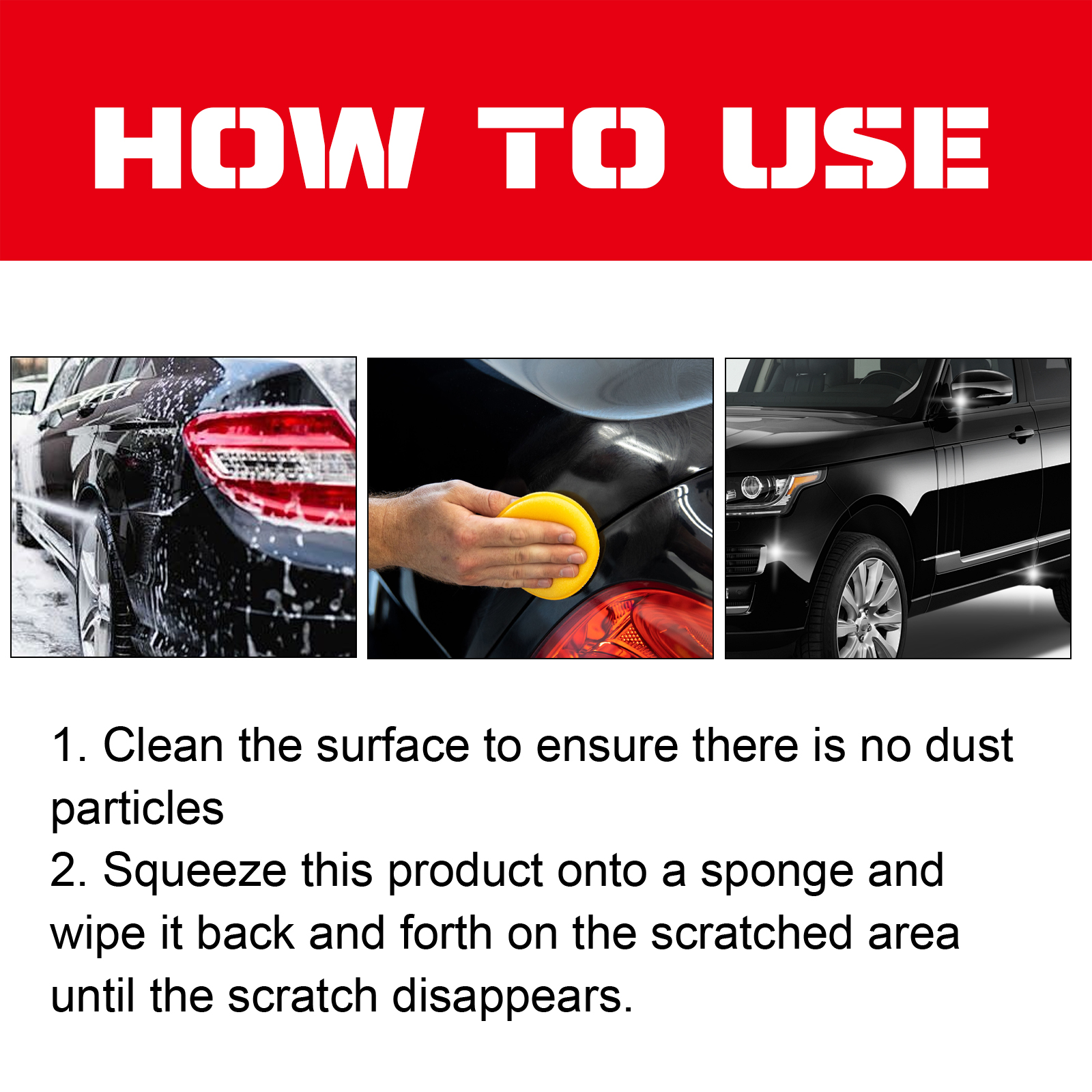 HOW TO USE

1. Clean the surface to ensure there is no dust particles
2. Squeeze this product onto a sponge and wipe it back and forth on the scratched area until the scratch disappears.