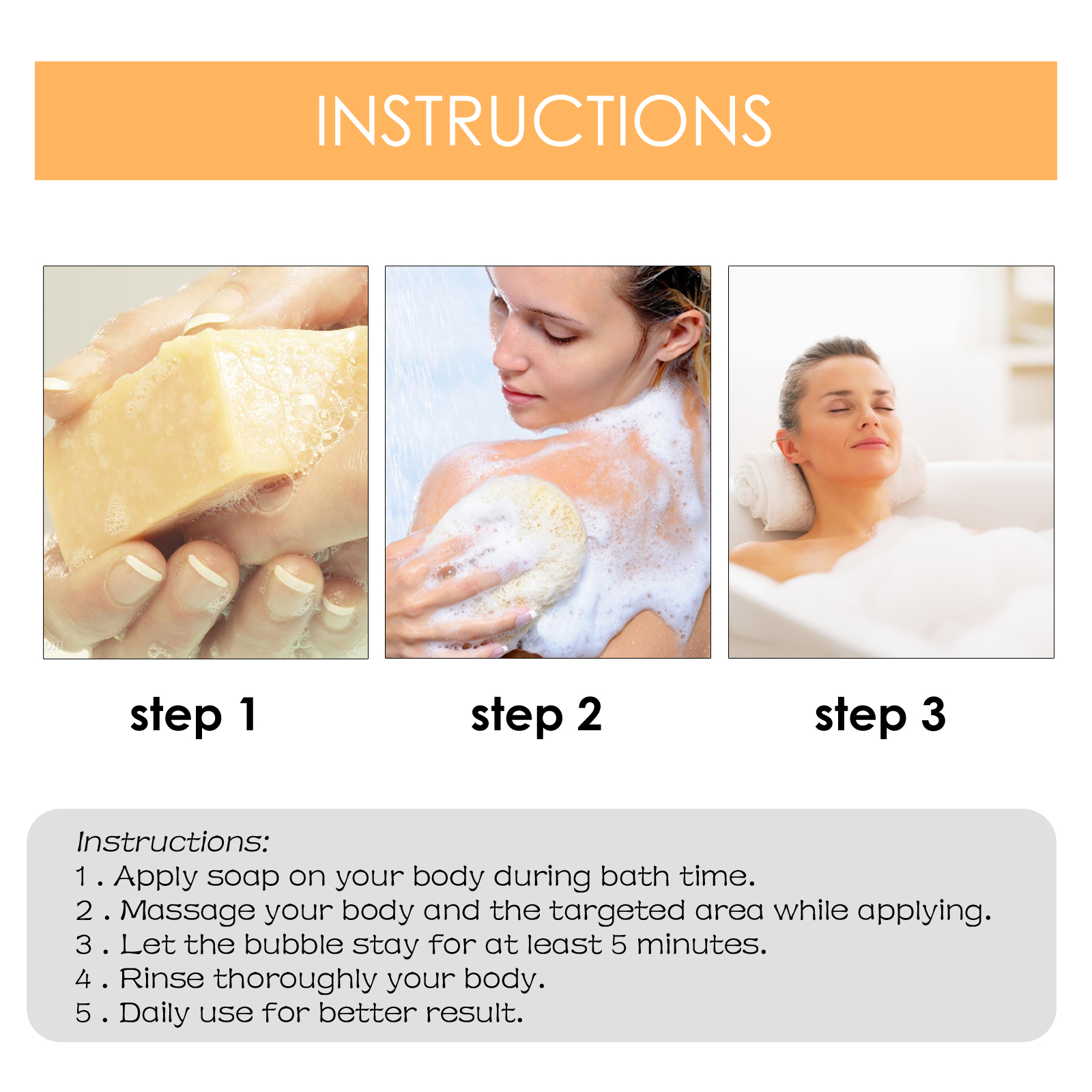 INSTRUCTIONS

step 1

step 2

step 3

Instructions:
1 . Apply soap on your body during bath time.
2 . Massage your body and the targeted area while applying.
3 . Let the bubble stay for at least 5 minutes.
4 . Rinse thoroughly your body.
5 . Daily use for better result.