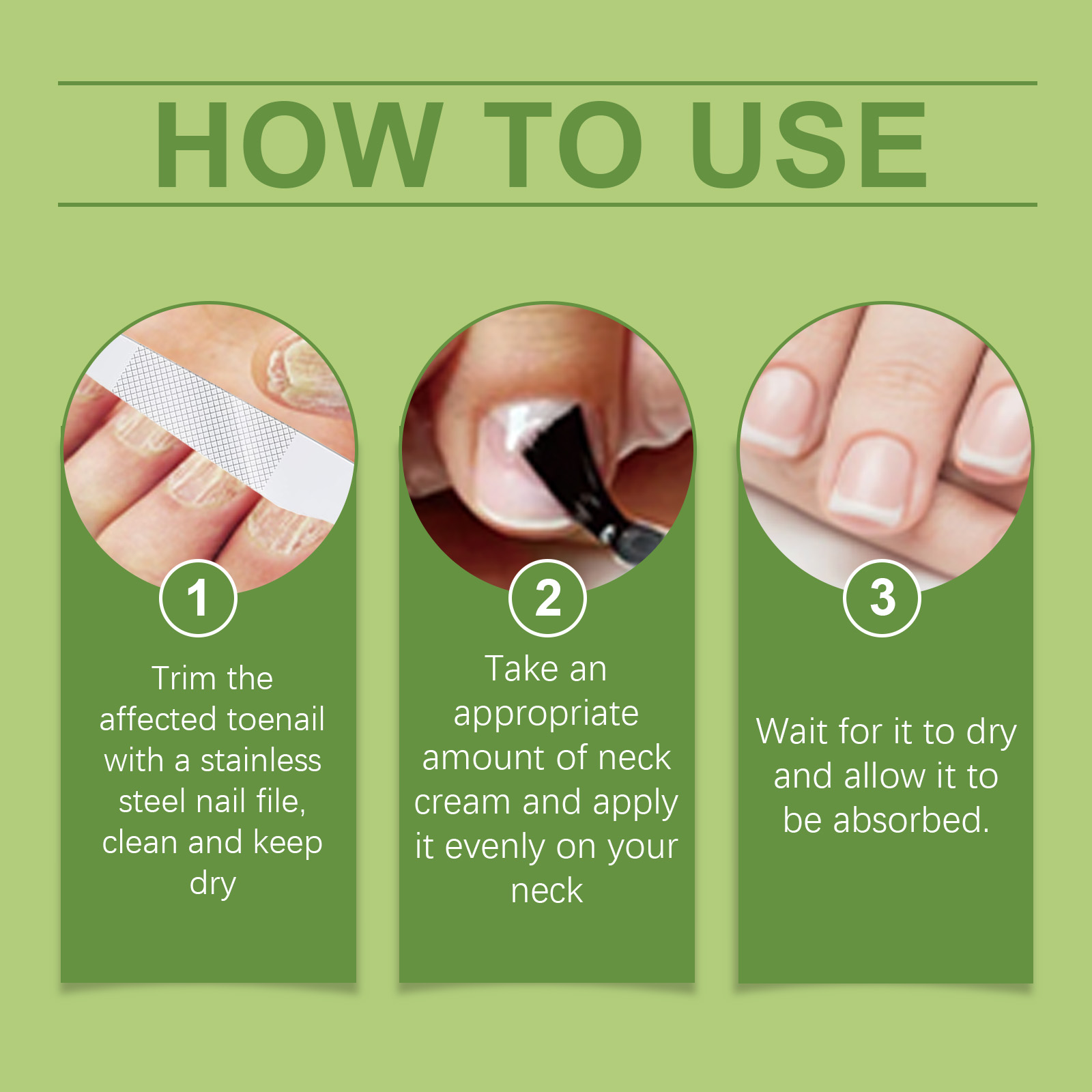 HOW TO USE

1
Trim the affected toenail with a stainless steel nail file, clean and keep dry

2
Take an appropriate amount of neck cream and apply it evenly on your neck

3
Wait for it to dry and allow it to be absorbed.