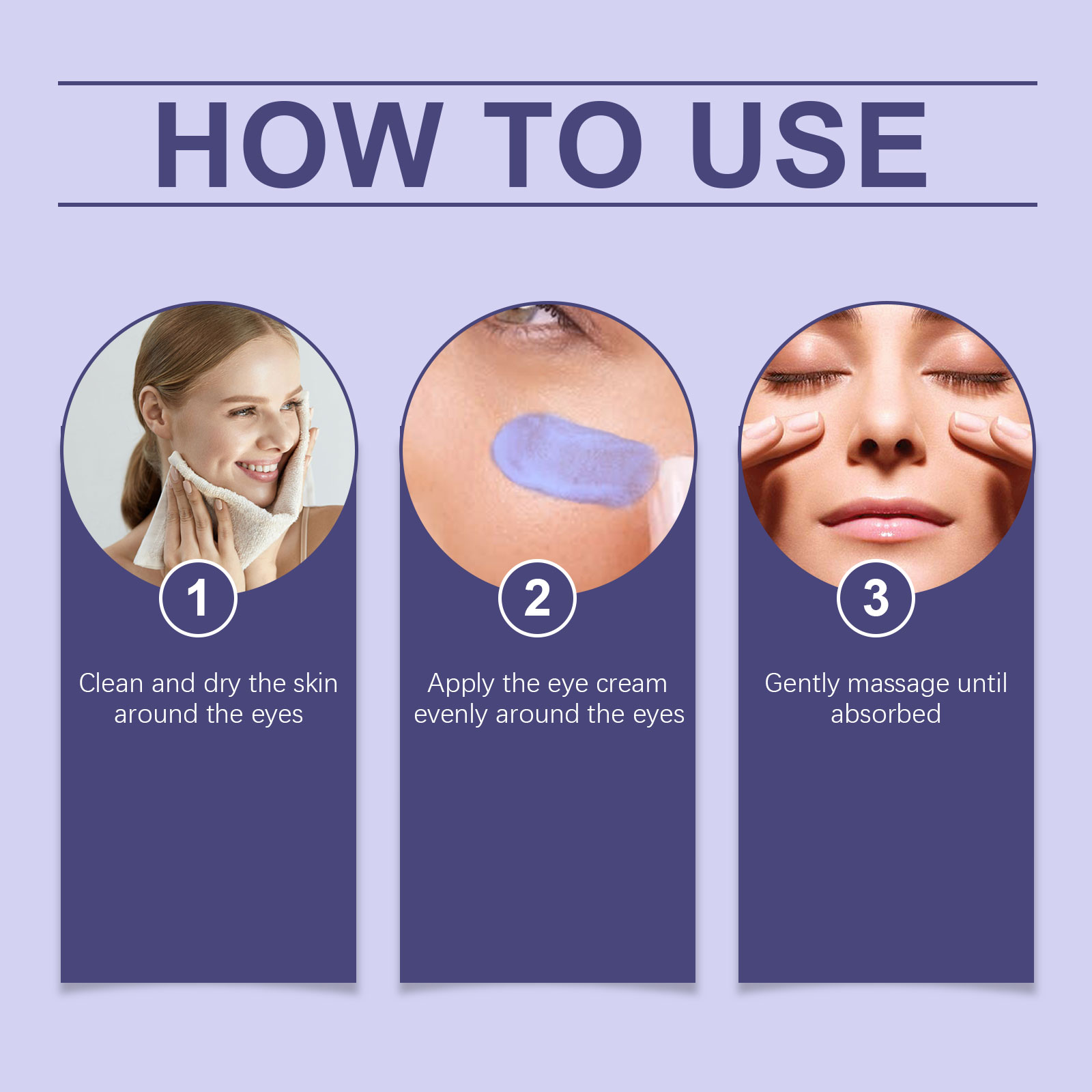 HOW TO USE

1

Clean and dry the skin around the eyes

2

Apply the eye cream evenly around the eyes

3

Gently massage until absorbed