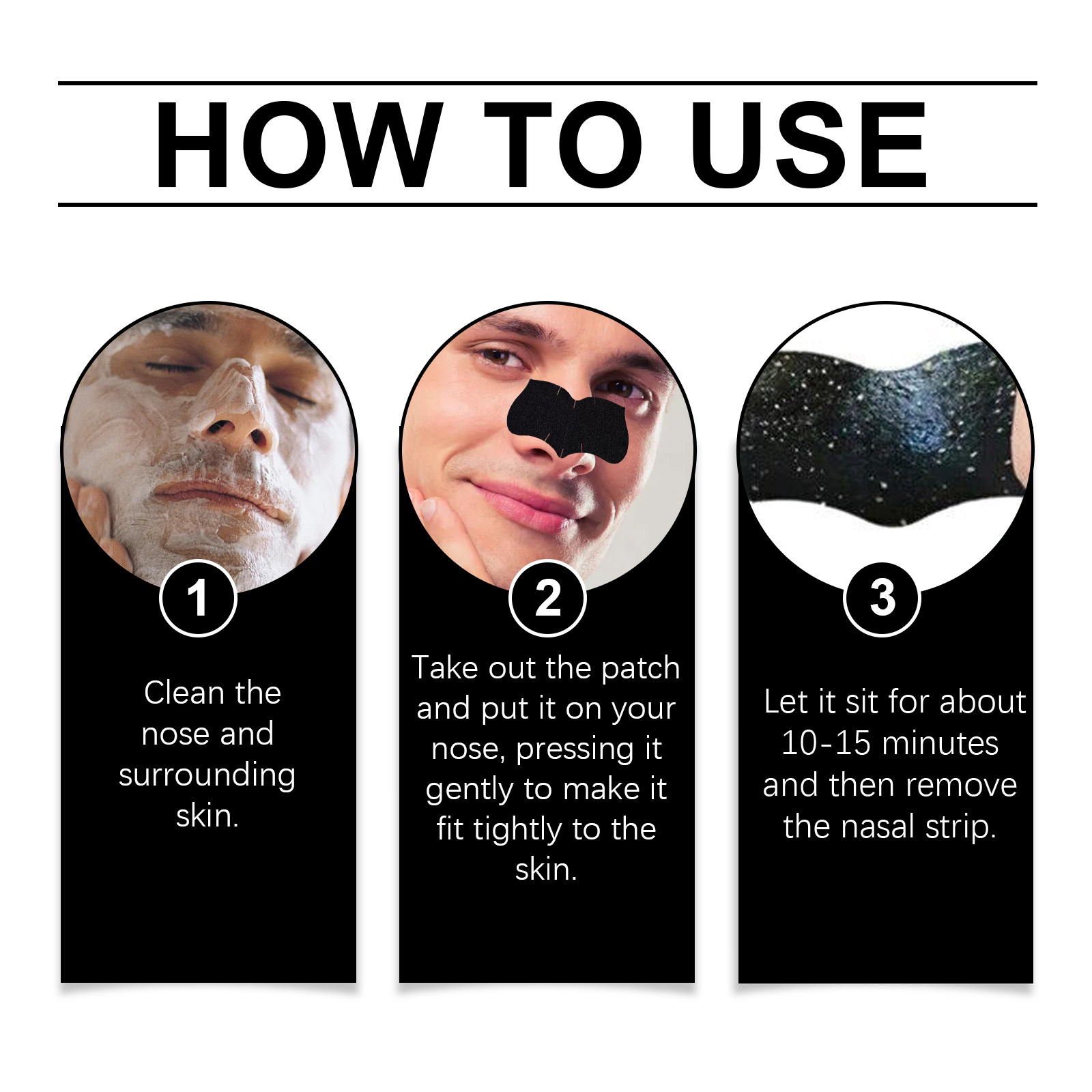 HOW TO USE

1

Clean the nose and surrounding skin.

2

Take out the patch and put it on your nose, pressing it gently to make it fit tightly to the skin.

3

Let it sit for about 10-15 minutes and then remove the nasal strip.