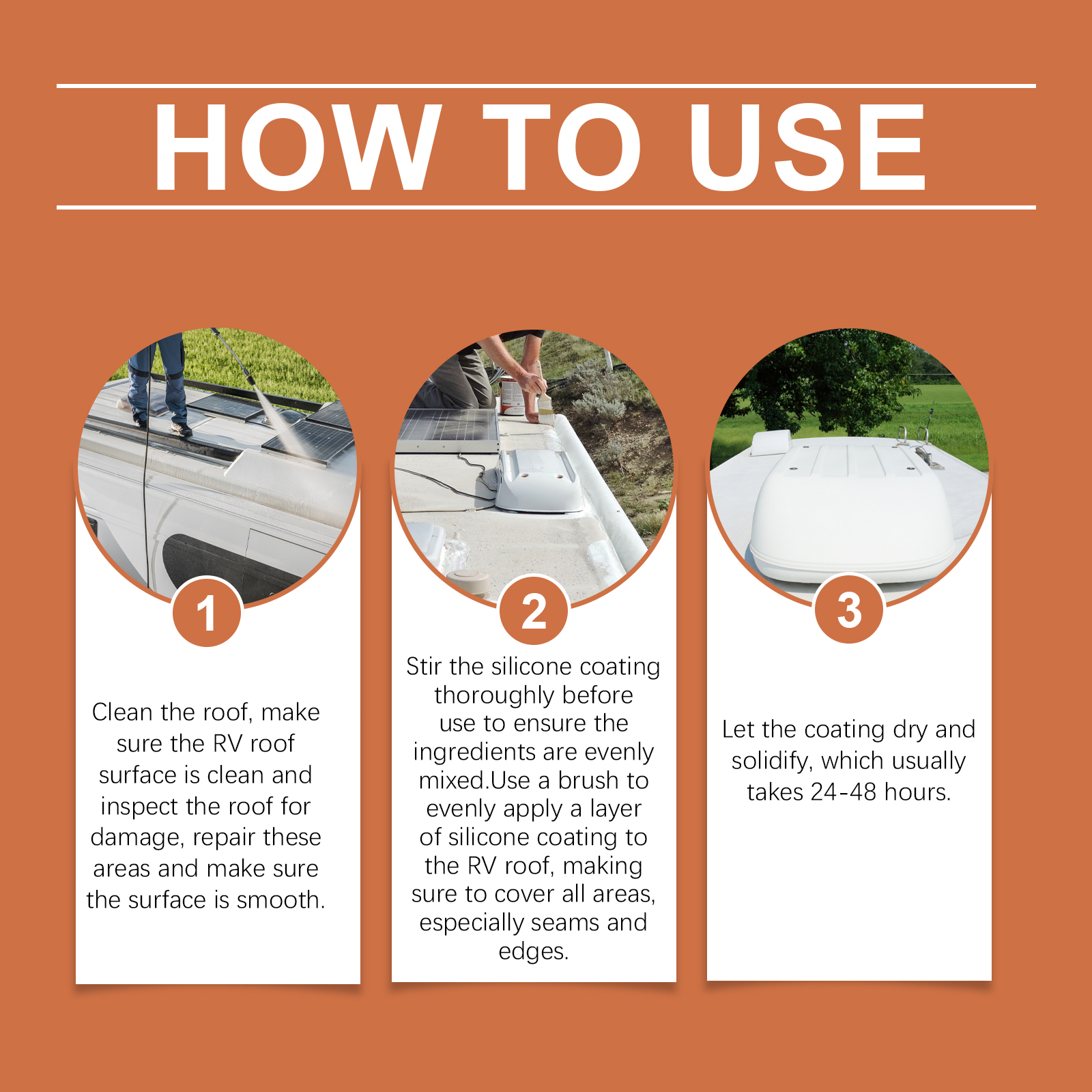 HOW TO USE

1

Clean the roof, make sure the RV roof surface is clean and inspect the roof for damage, repair these areas and make sure the surface is smooth.

2

Stir the silicone coating thoroughly before use to ensure the ingredients are evenly mixed.Use a brush to evenly apply a layer of silicone coating to the RV roof, making sure to cover all areas, especially seams and edges.

3

Let the coating dry and solidify, which usually takes 24-48 hours.