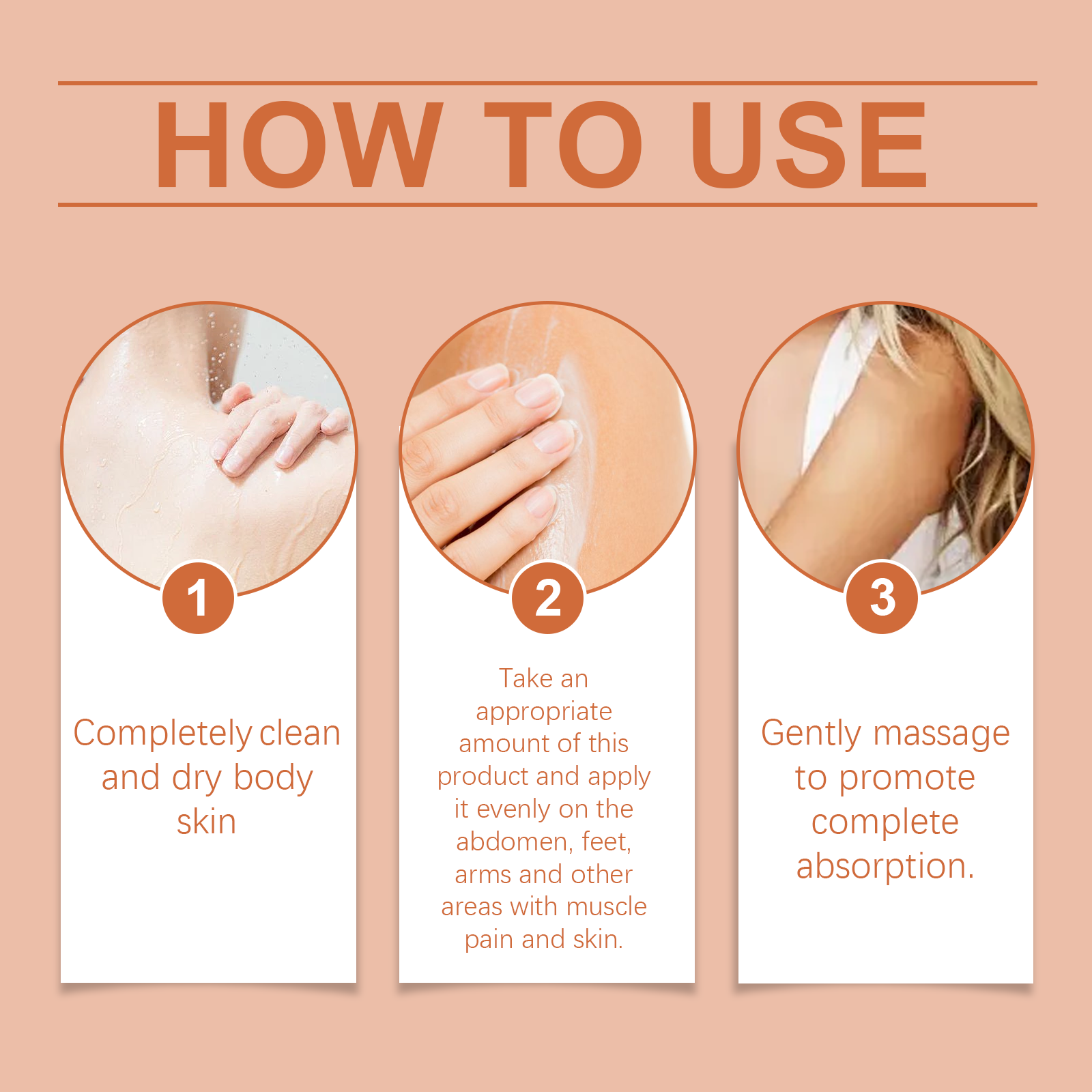 HOW TO USE

1

Completely clean and dry body skin

2

Take an appropriate amount of this product and apply it evenly on the abdomen, feet, arms and other areas with muscle pain and skin.

3

Gently massage to promote complete absorption.