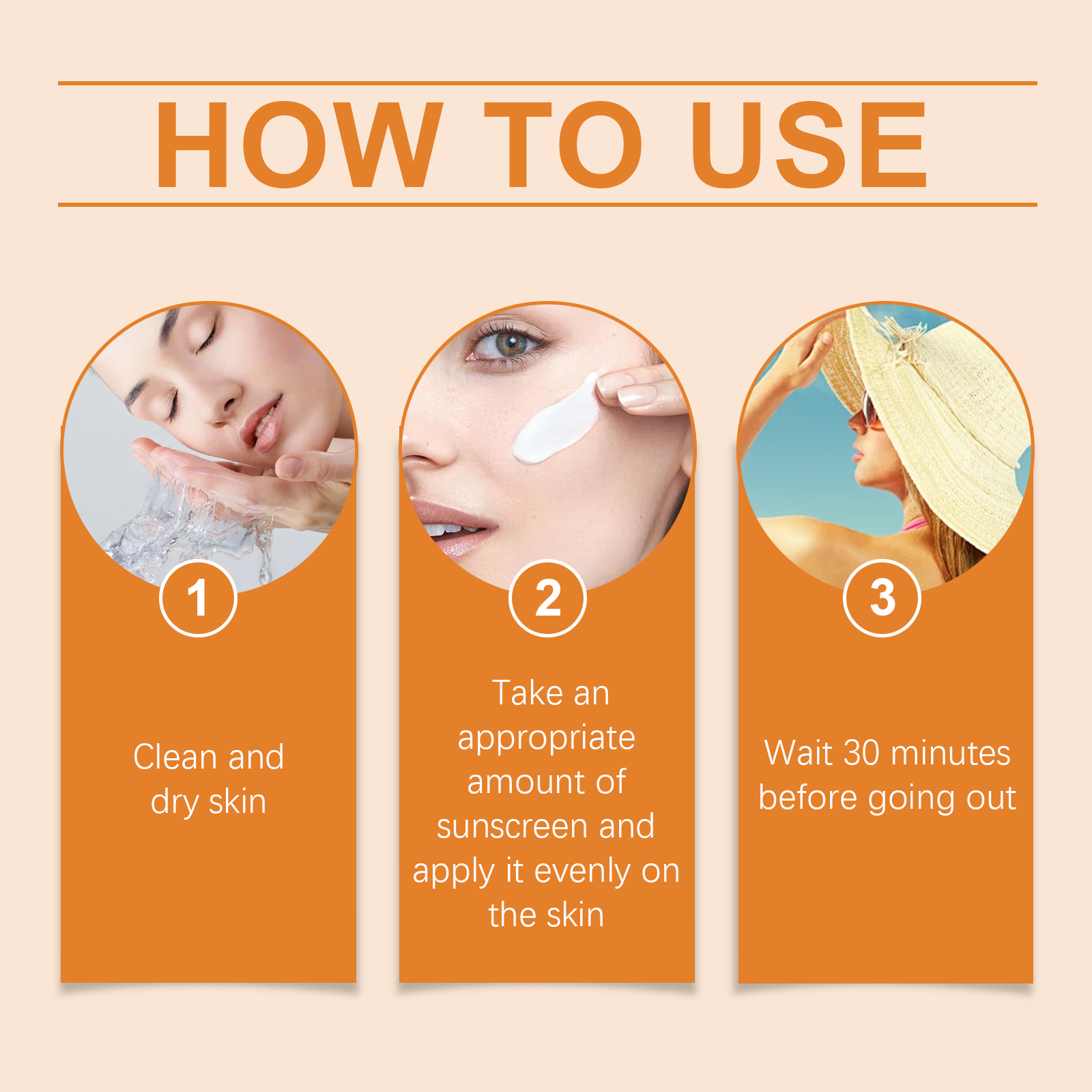 HOW TO USE

1

Clean and dry skin

2

Take an appropriate amount of sunscreen and apply it evenly on the skin

3

Wait 30 minutes before going out