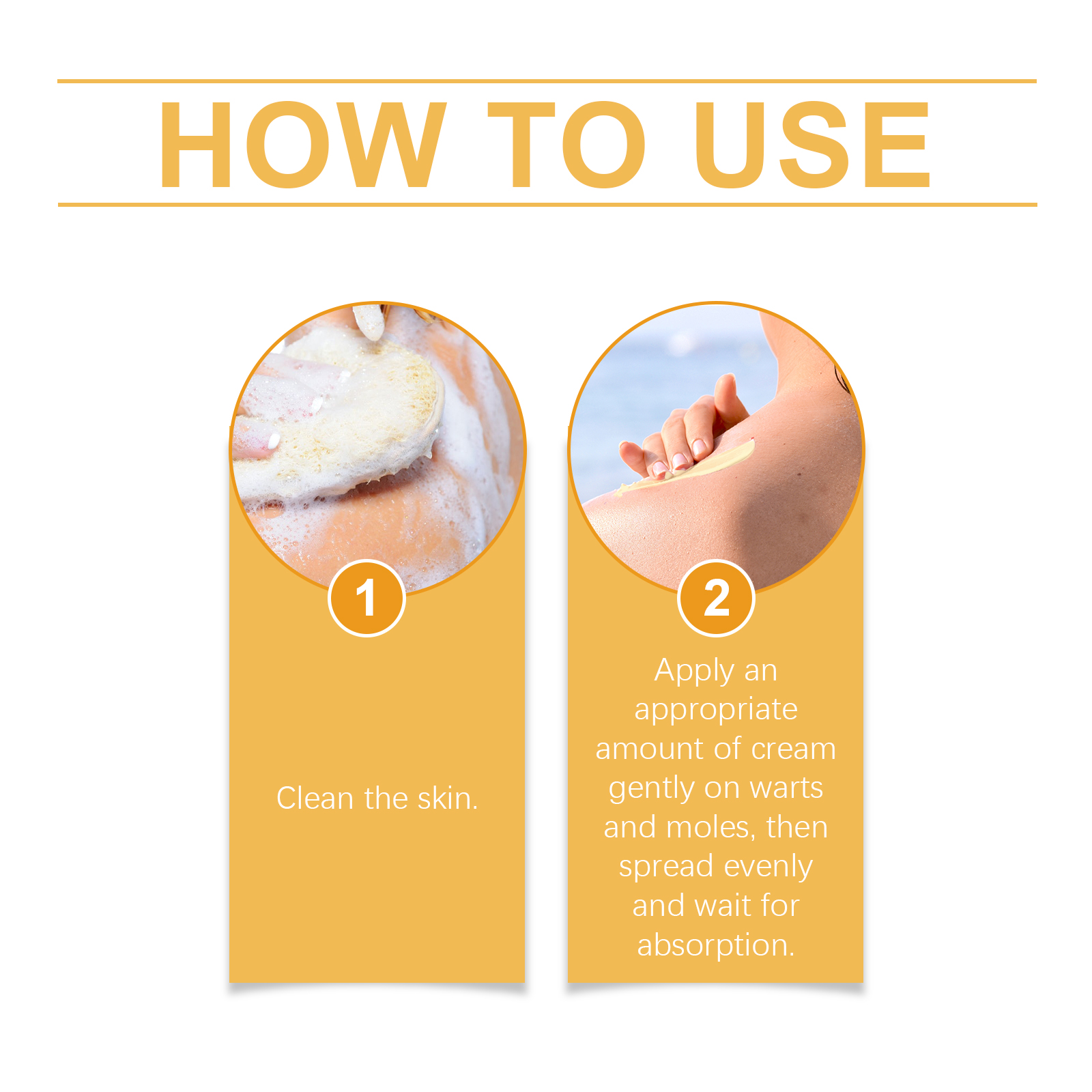 HOW TO USE

1

Clean the skin.

2

Apply an appropriate amount of cream gently on warts and moles, then spread evenly and wait for absorption.