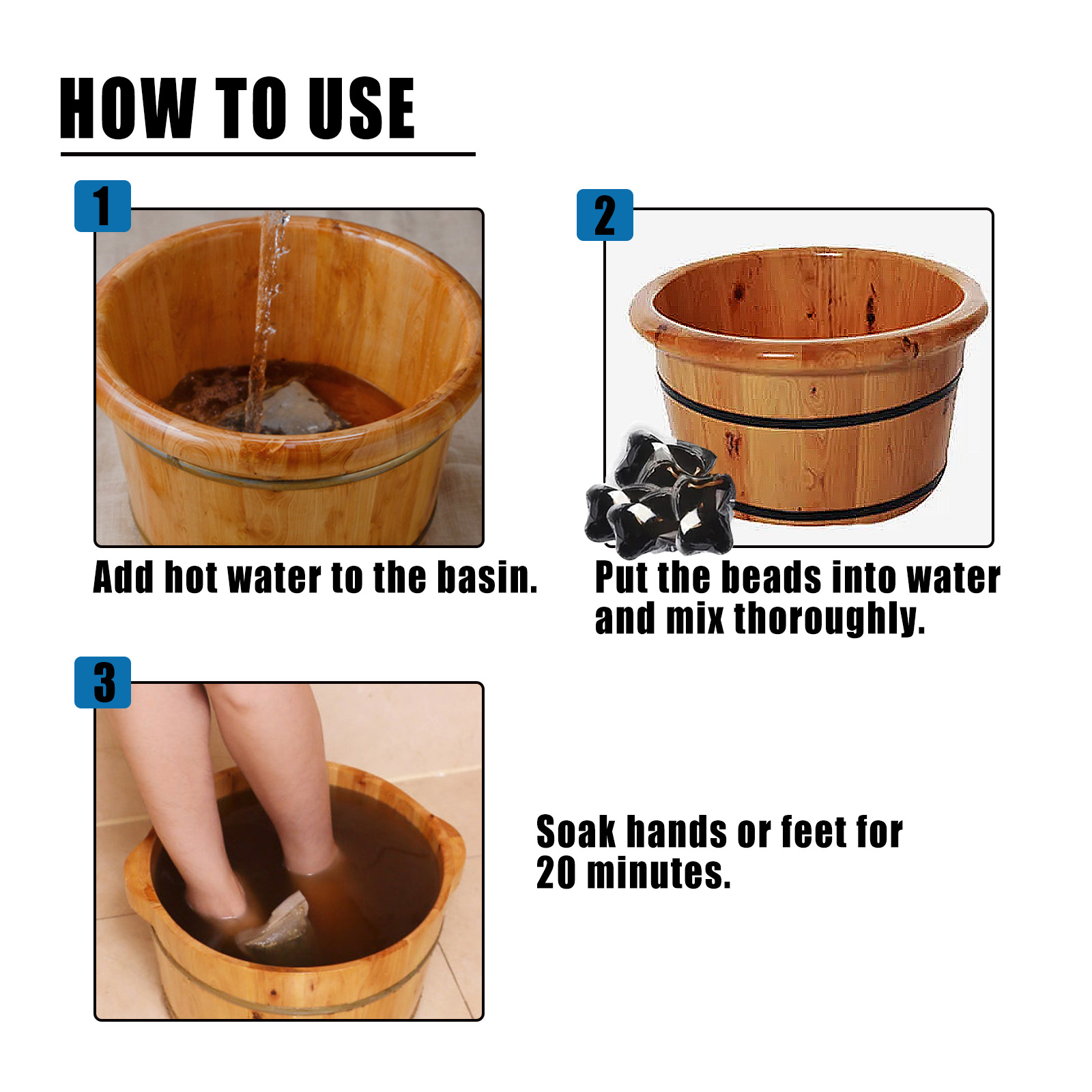 HOW TO USE

1

Add hot water to the basin.

2

Put the beads into water and mix thoroughly.

3

Soak hands or feet for 20 minutes.