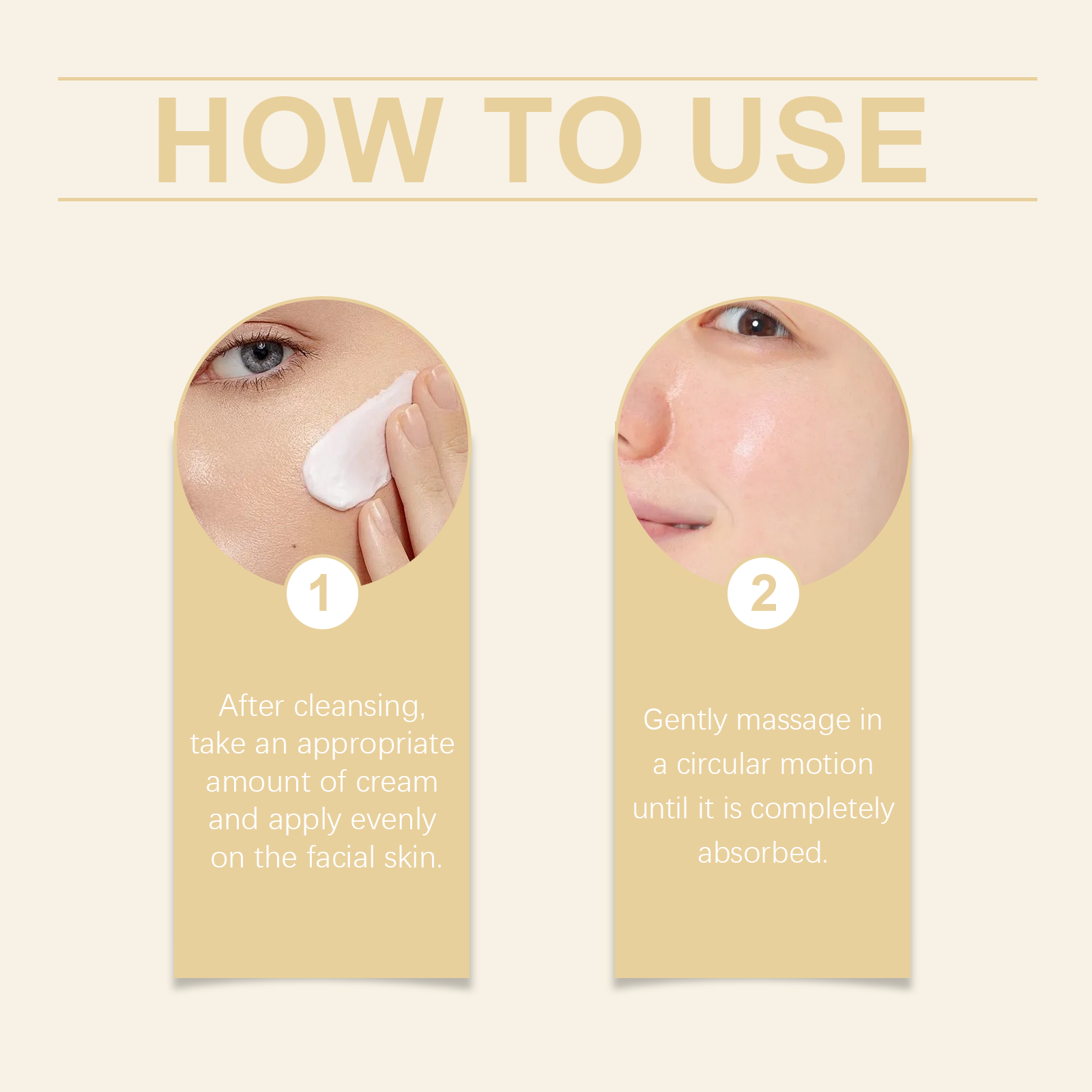 HOW TO USE

1

After cleansing, take an appropriate amount of cream and apply evenly on the facial skin.

2

Gently massage in a circular motion until it is completely absorbed.