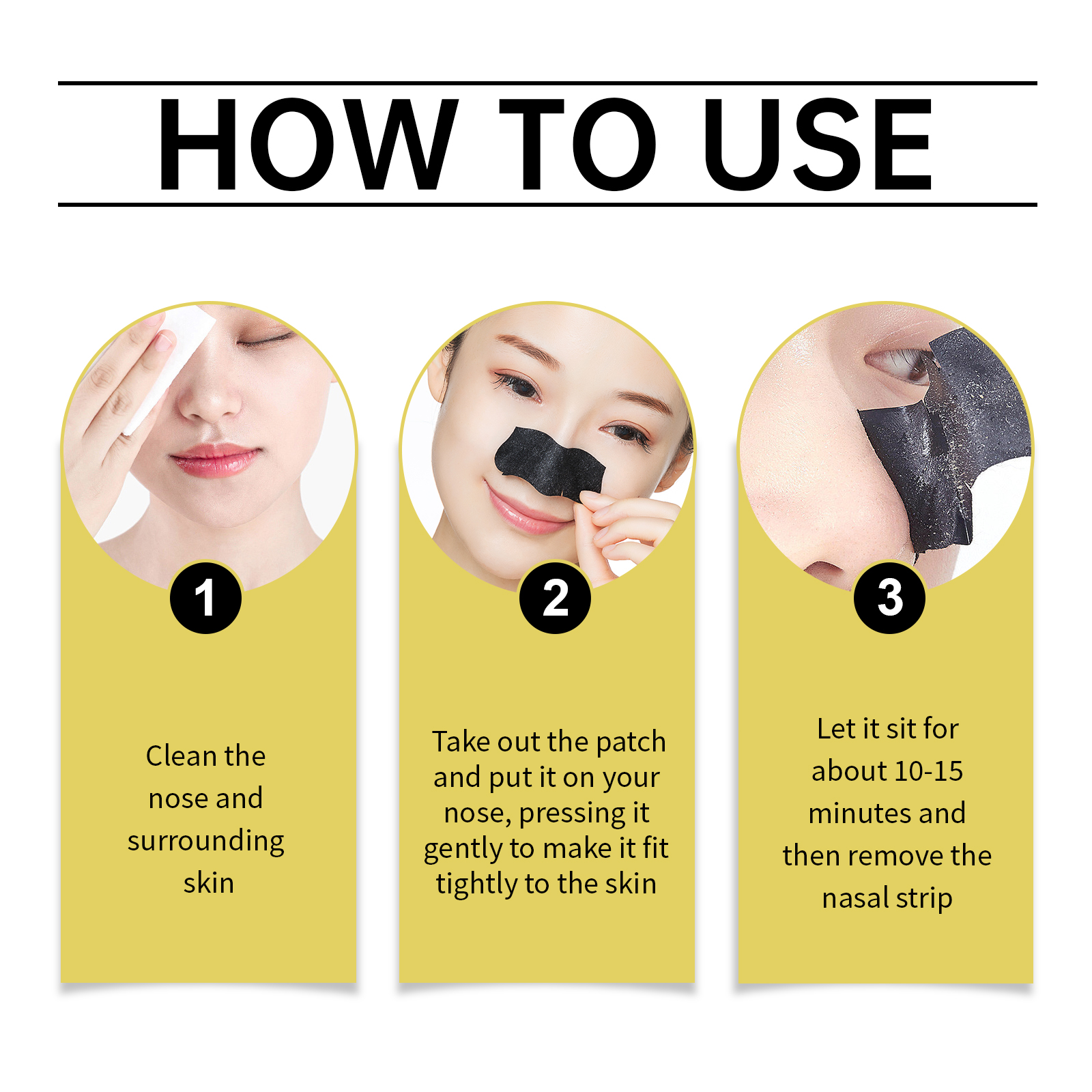 HOW TO USE

1

Clean the nose and surrounding skin

2

Take out the patch and put it on your nose, pressing it gently to make it fit tightly to the skin

3

Let it sit for about 10-15 minutes and then remove the nasal strip