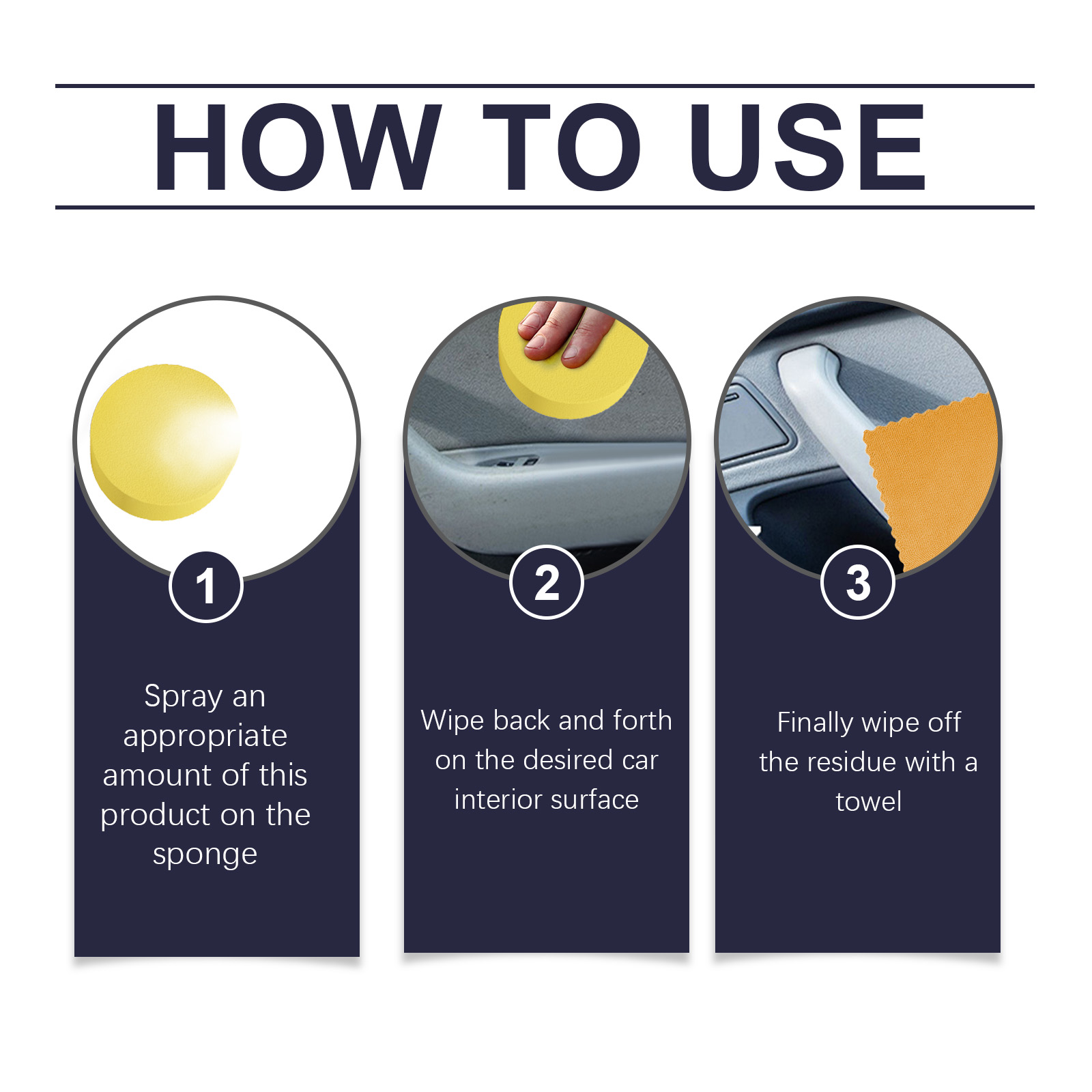 HOW TO USE

1

Spray an appropriate amount of this product on the sponge

2

Wipe back and forth on the desired car interior surface

3

Finally wipe off the residue with a towel