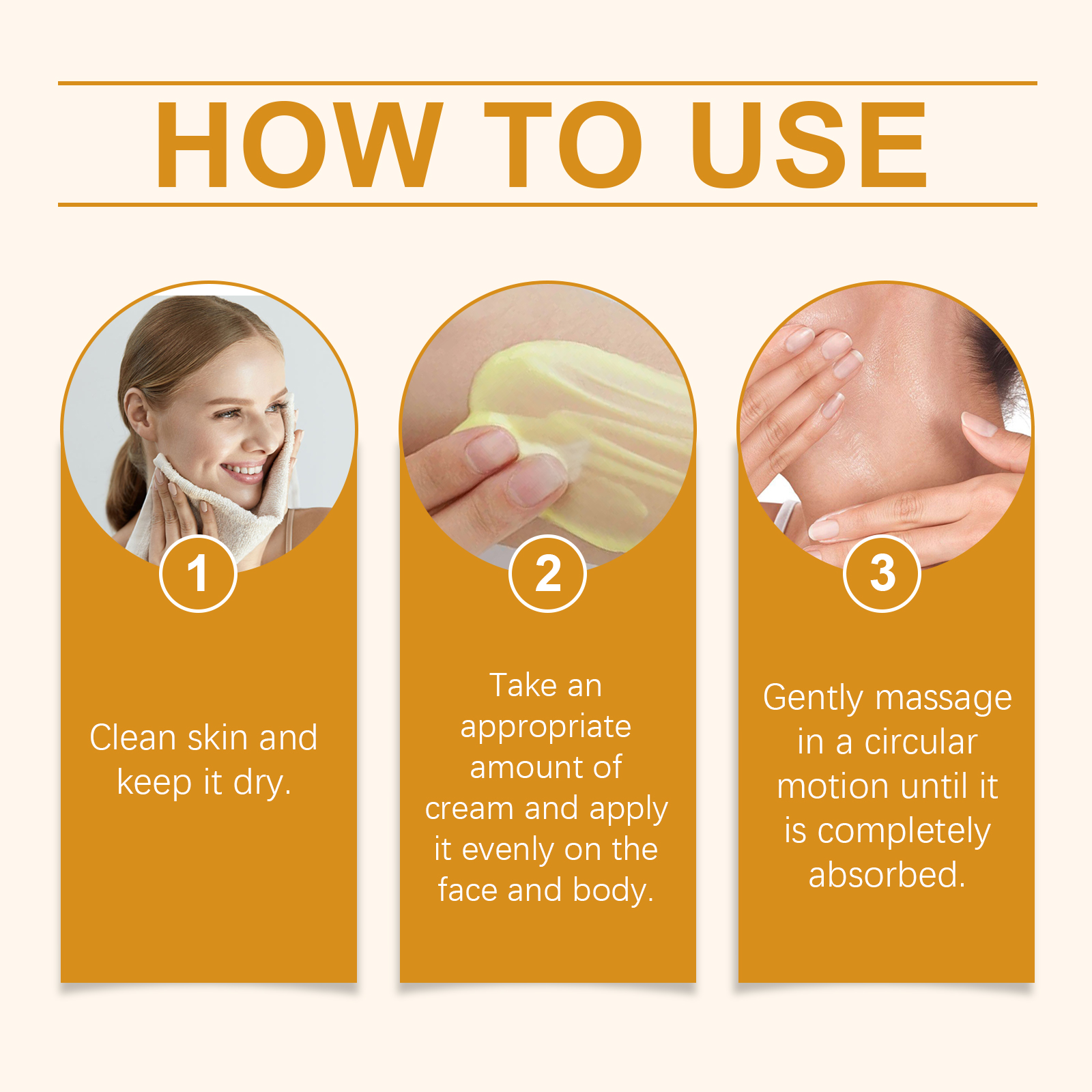 HOW TO USE

1

Clean skin and keep it dry.

2

Take an appropriate amount of cream and apply it evenly on the face and body.

3

Gently massage in a circular motion until it is completely absorbed.