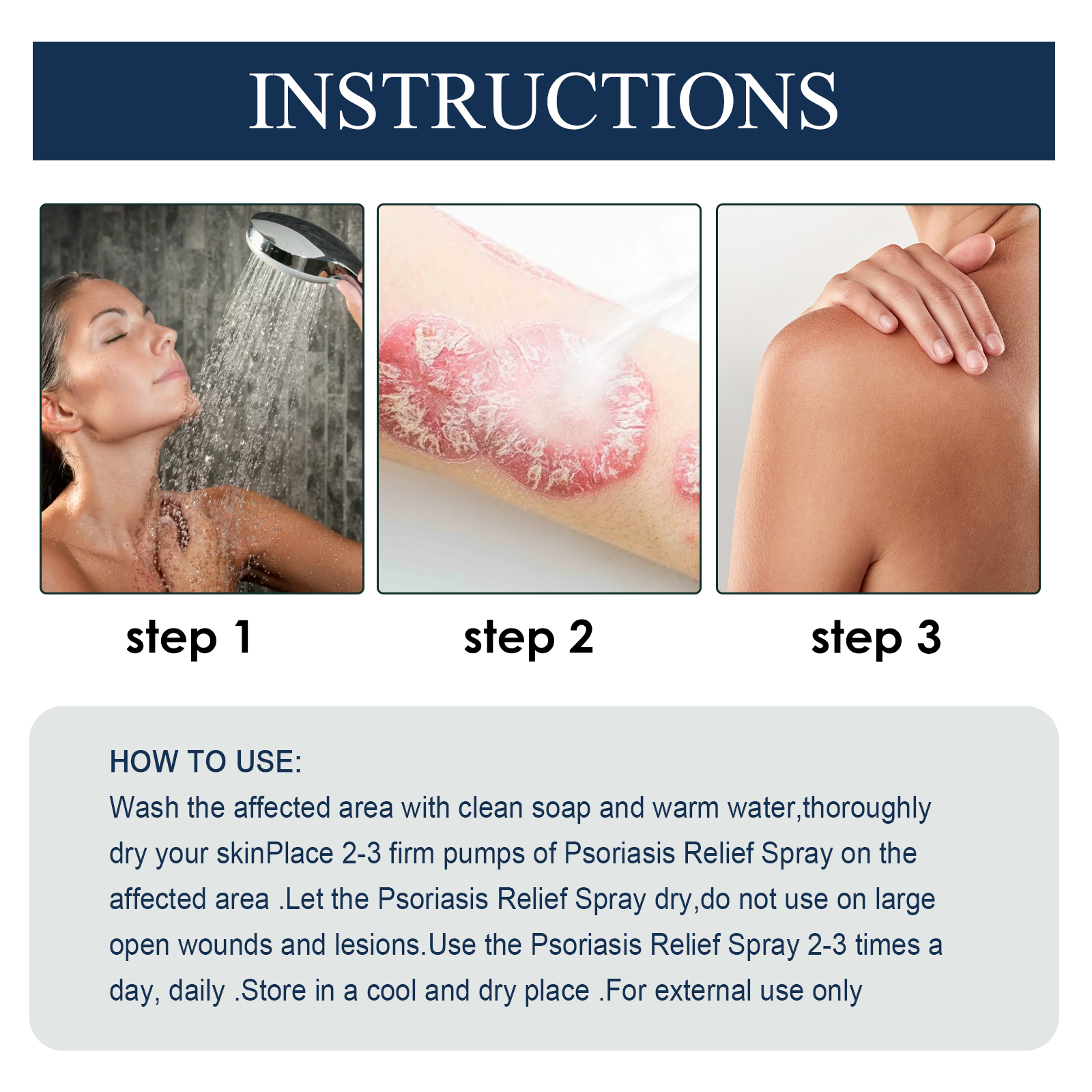 INSTRUCTIONS

step 1

step 2

step 3

HOW TO USE:
Wash the affected area with clean soap and warm water,thoroughly dry your skinPlace 2-3 firm pumps of Psoriasis Relief Spray on the affected area .Let the Psoriasis Relief Spray dry,do not use on large open wounds and lesions.Use the Psoriasis Relief Spray 2-3 times a day, daily .Store in a cool and dry place .For external use only