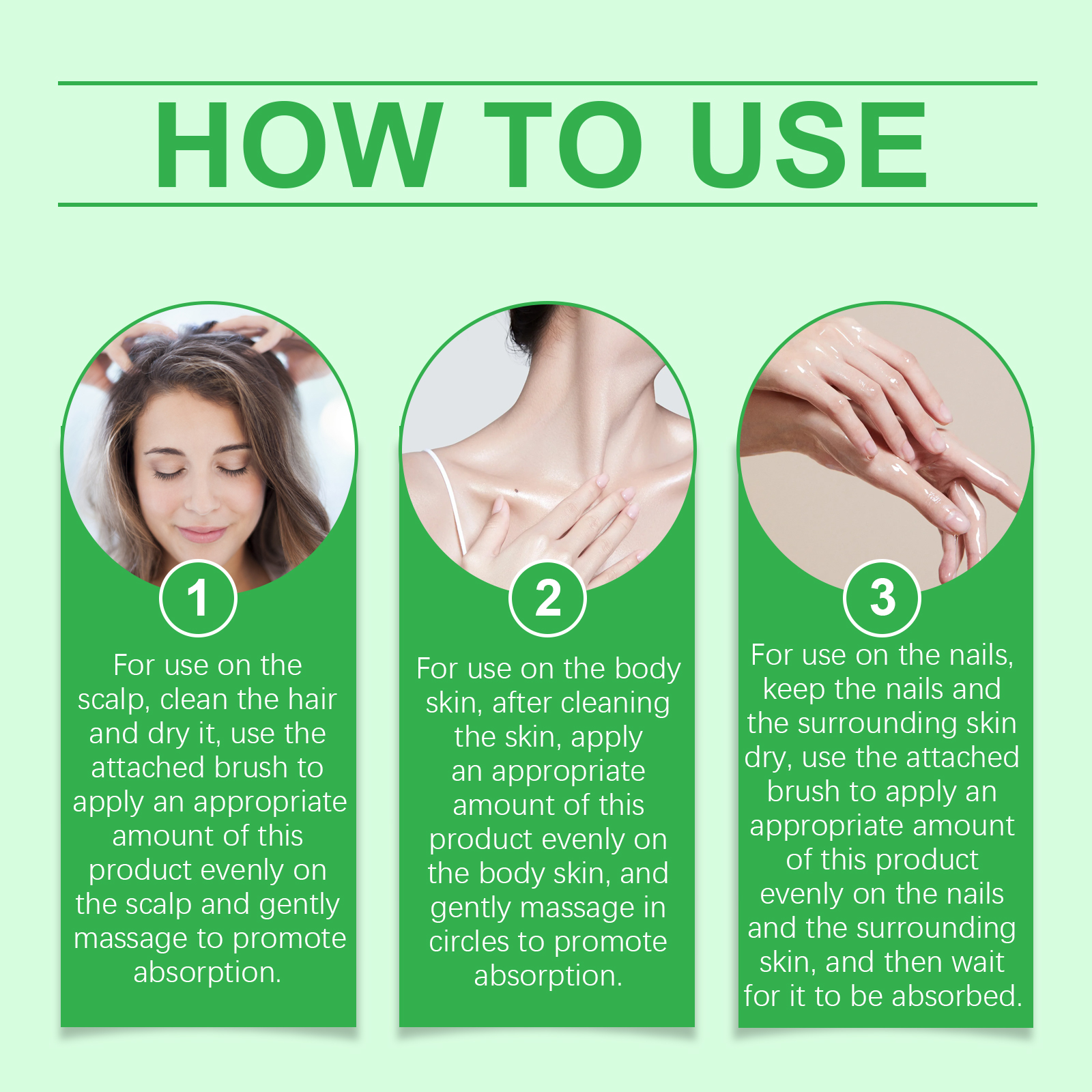 HOW TO USE

1

For use on the scalp, clean the hair and dry it, use the attached brush to apply an appropriate amount of this product evenly on the scalp and gently massage to promote absorption.

2

For use on the body skin, after cleaning the skin, apply an appropriate amount of this product evenly on the body skin, and gently massage in circles to promote absorption.

3

For use on the nails, keep the nails and the surrounding skin dry, use the attached brush to apply an appropriate amount of this product evenly on the nails and the surrounding skin, and then wait for it to be absorbed.