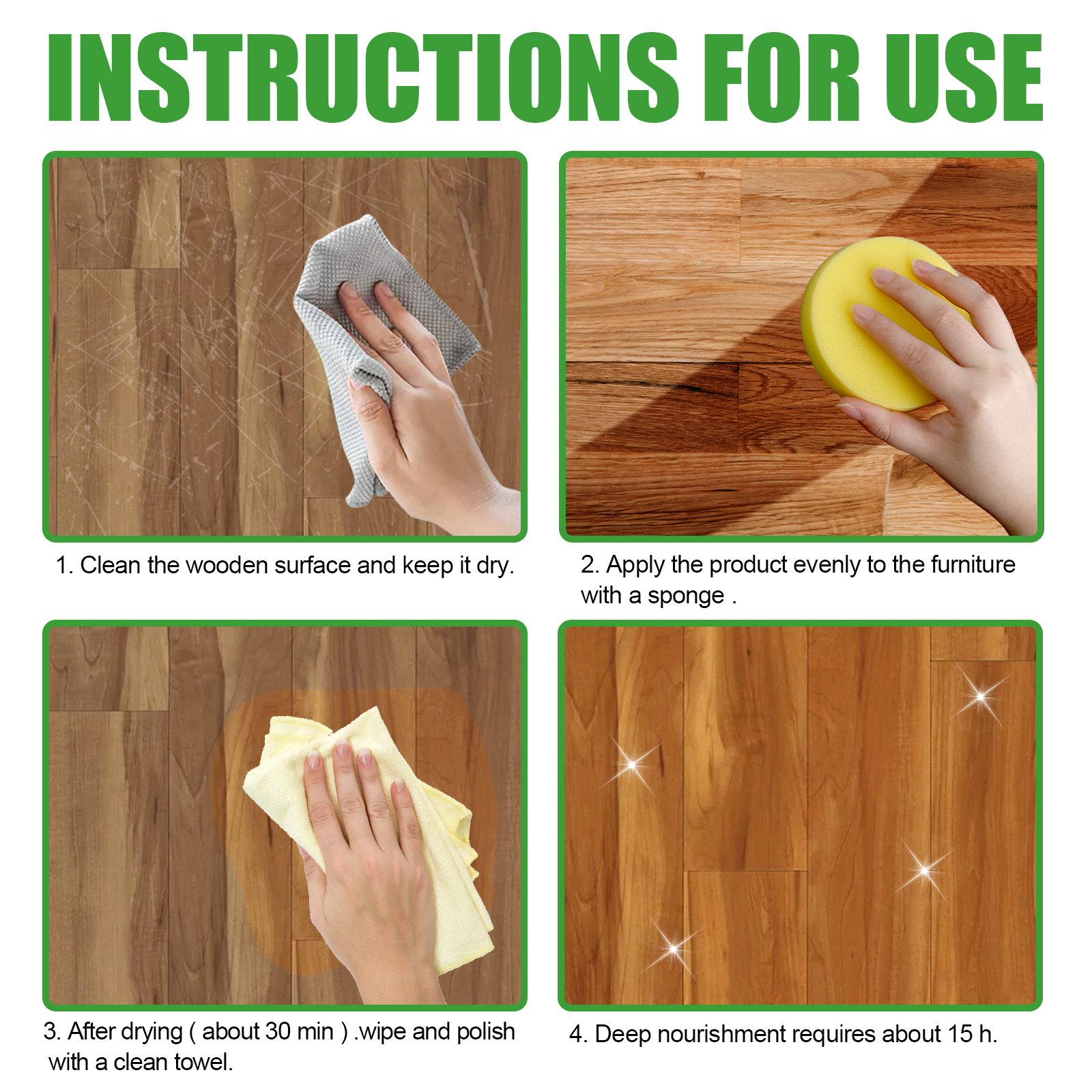 INSTRUCTIONS FOR USE

1. Clean the wooden surface and keep it dry.

2. Apply the product evenly to the furniture with a sponge .

3. After drying ( about 30 min ) .wipe and polish with a clean towel.

4. Deep nourishment requires about 15 h.