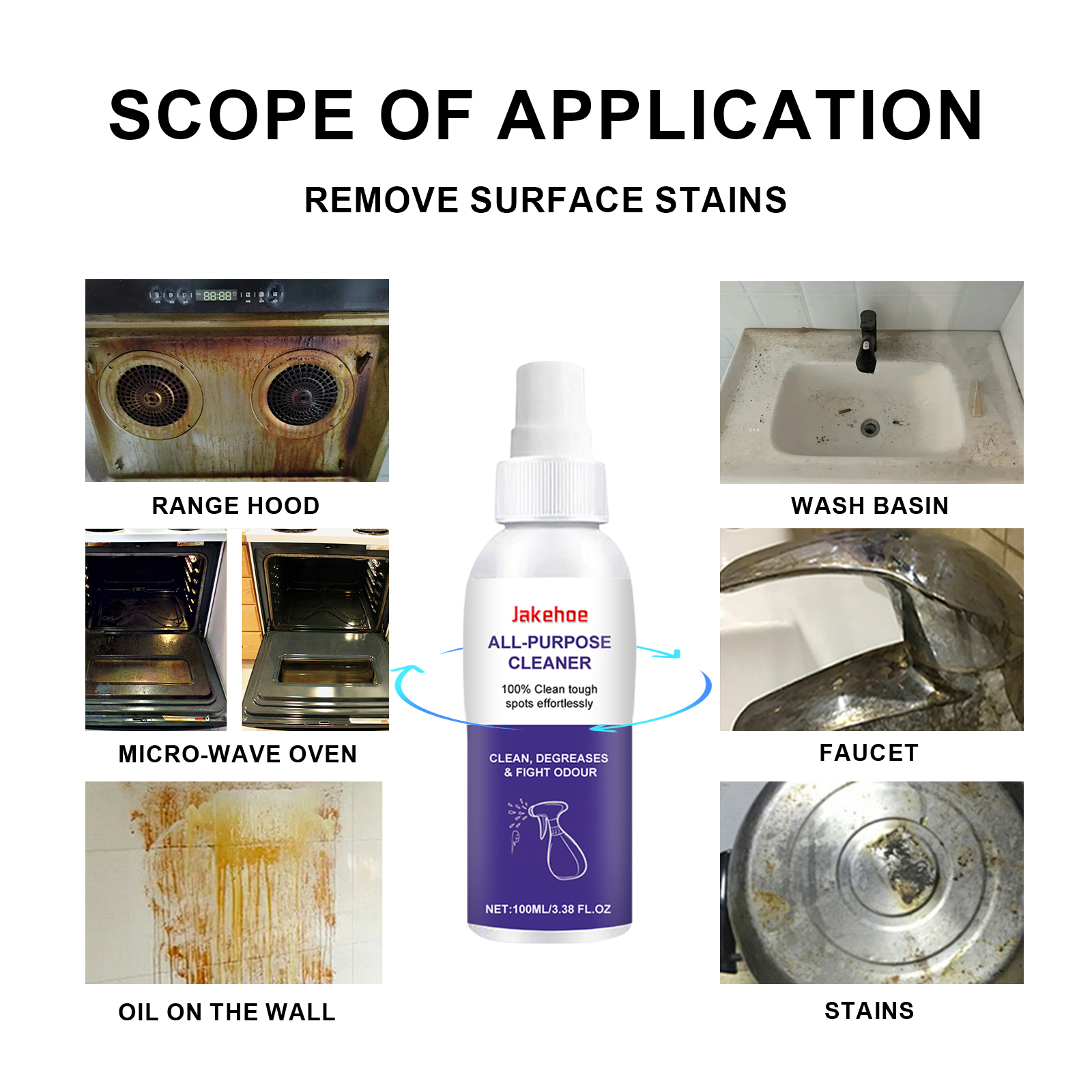 SCOPE OF APPLICATION

REMOVE SURFACE STAINS

88:88

RANGE HOOD

MICRO-WAVE OVEN

OIL ON THE WALL

Jakehoe

ALL-PURPOSE CLEANER

100% Clean tough spots effortlessly

CLEAN, DEGREASES & FIGHT ODOUR

NET:100ML/3.38 FL.OZ

WASH BASIN

FAUCET

STAINS