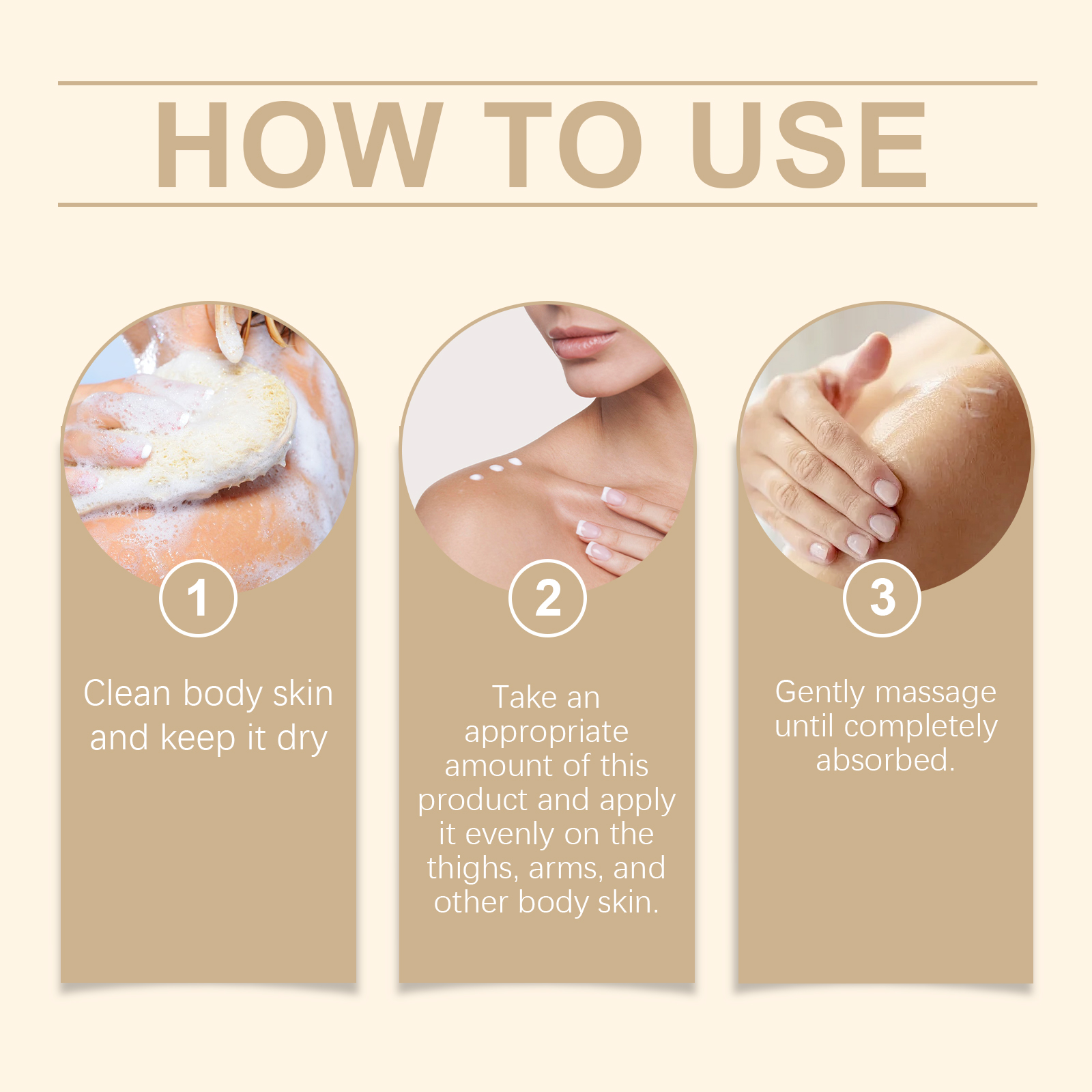 HOW TO USE

1

Clean body skin and keep it dry

2

Take an appropriate amount of this product and apply it evenly on the thighs, arms, and other body skin.

3

Gently massage until completely absorbed.