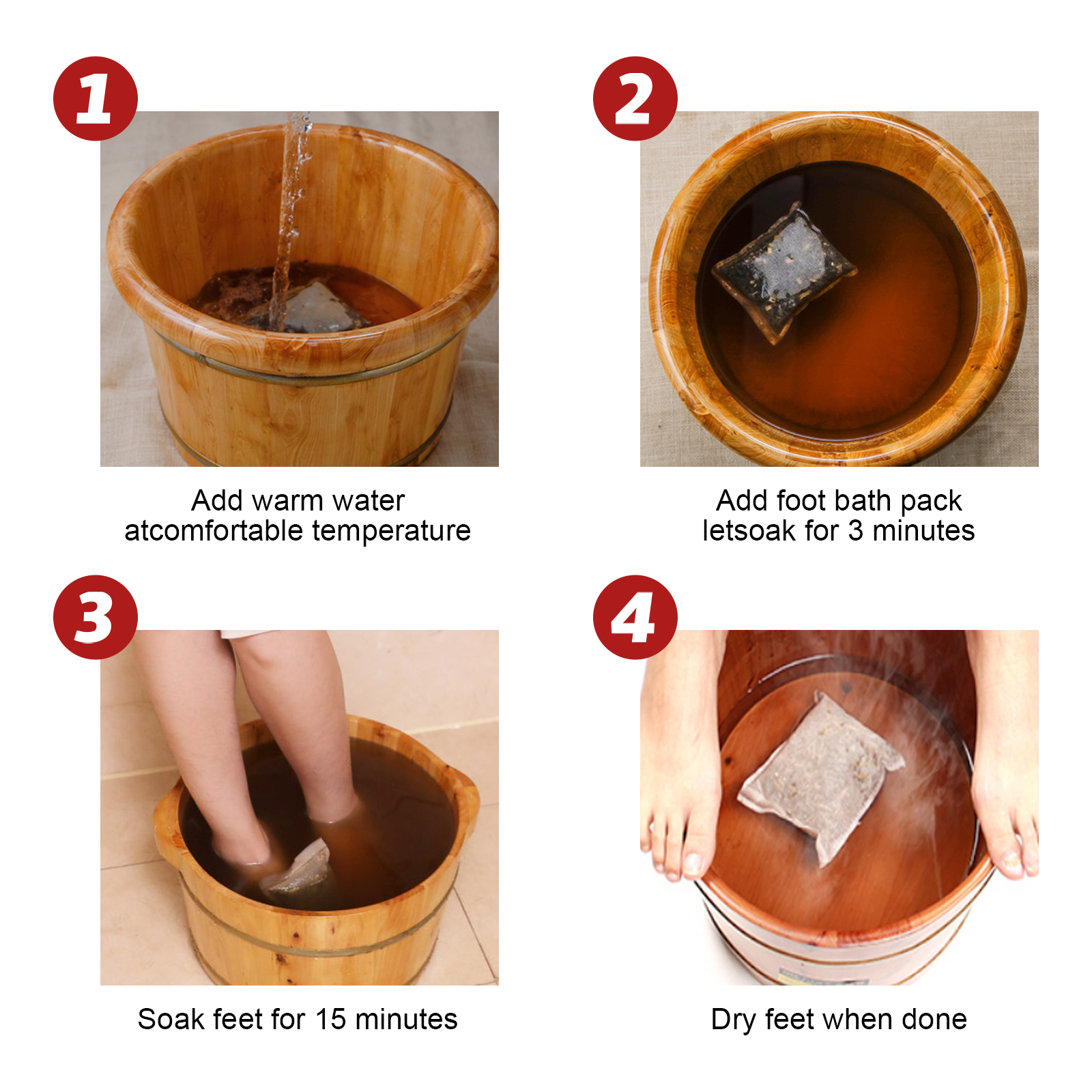 1

Add warm water atcomfortable temperature

2

Add foot bath pack letsoak for 3 minutes

3

Soak feet for 15 minutes

4

Dry feet when done