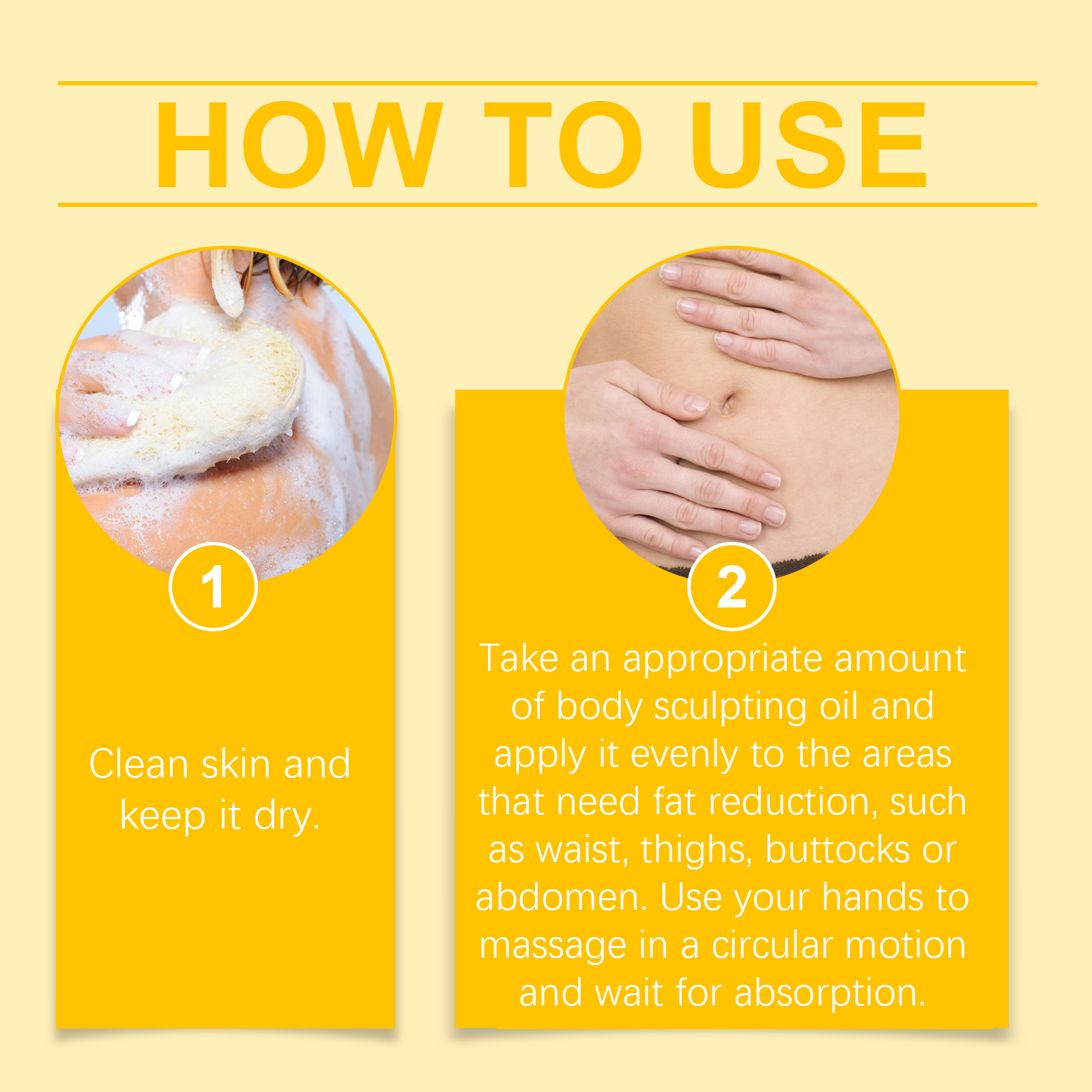 HOW TO USE

1

Clean skin and keep it dry.

2

Take an appropriate amount of body sculpting oil and apply it evenly to the areas that need fat reduction, such as waist, thighs, buttocks or abdomen. Use your hands to massage in a circular motion and wait for absorption.